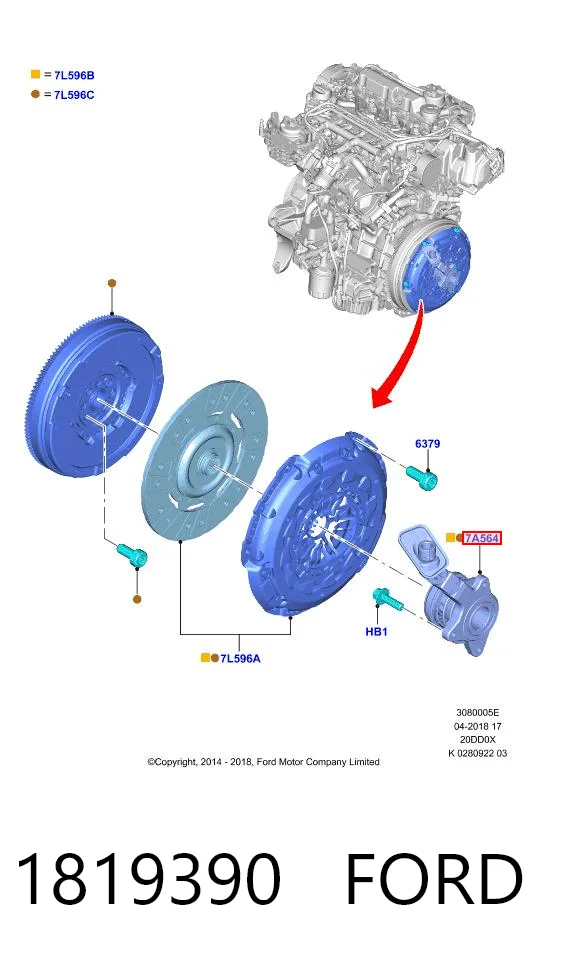 = 7L596B
= 7L596C

6379

7A564

HB1

7L596A

3080005E
04-2018 17
20DD0X
K 0280922 03

©Copyright, 2014 - 2018, Ford Motor Company Limited

1819390 FORD