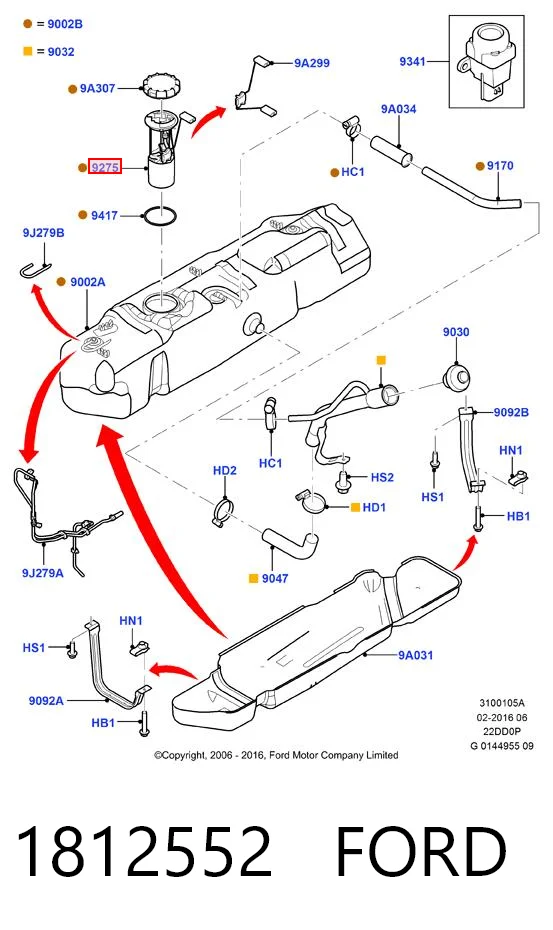 = 9002B

= 9032

9A307

9A299

9341

9A034

9275

HC1

9170

9417

9J279B

9002A

9030

9092B

HC1

HN1

HD2

HS2

HS1

HD1

HB1

9J279A

9047

HN1

HS1

9A031

9092A

HB1

3100105A
02-2016 06
22DD0P
G 0144955 09

©Copyright, 2006 - 2016, Ford Motor Company Limited

1812552 FORD