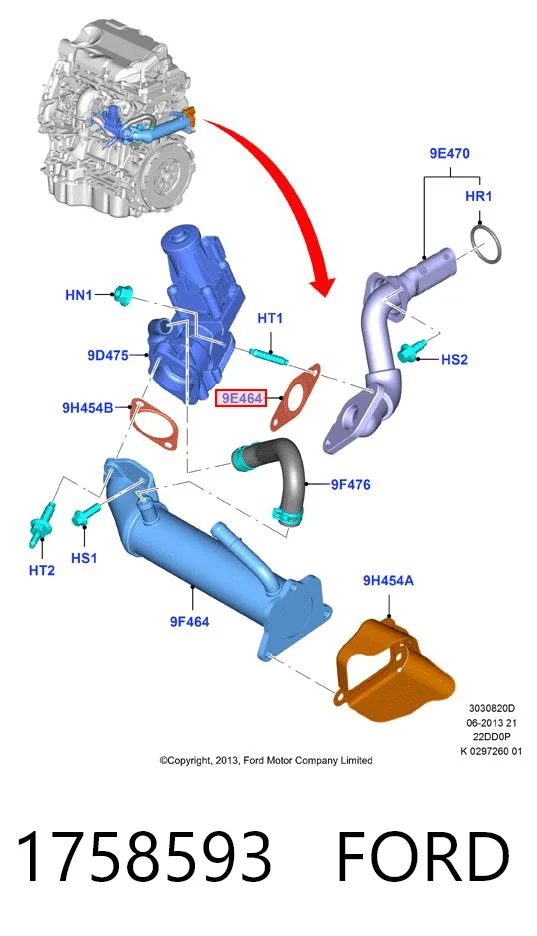 9E470

HR1

HN1

HT1

9D475

HS2

9E464

9H454B

9F476

HT2

HS1

9H454A

9F464

3030820D
06-2013 21
22DD0P
K 0297260 01

©Copyright, 2013, Ford Motor Company Limited

1758593 FORD