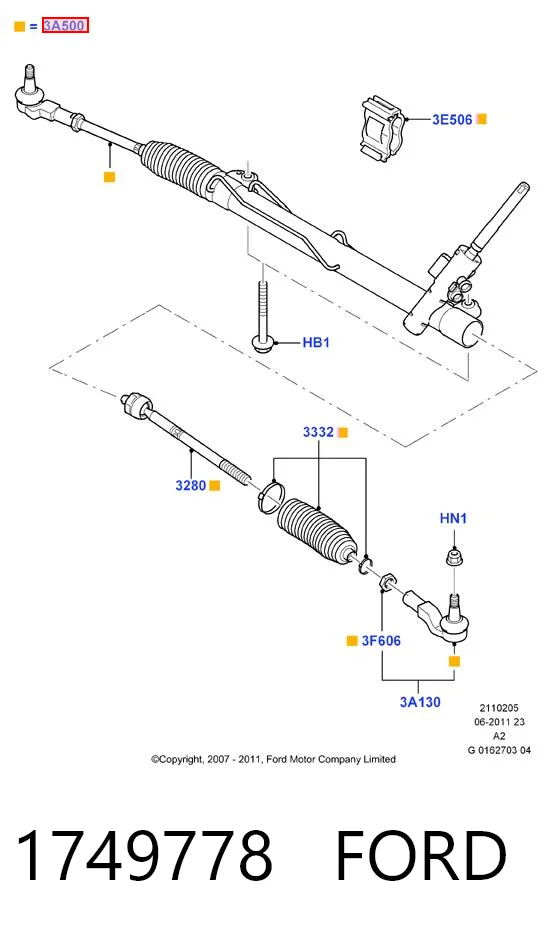 = 3A500

3E506

HB1

3332

3280

HN1

3F606

3A130

2110205
06-2011 23
A2
G 0162703 04

©Copyright, 2007 - 2011, Ford Motor Company Limited

1749778 FORD