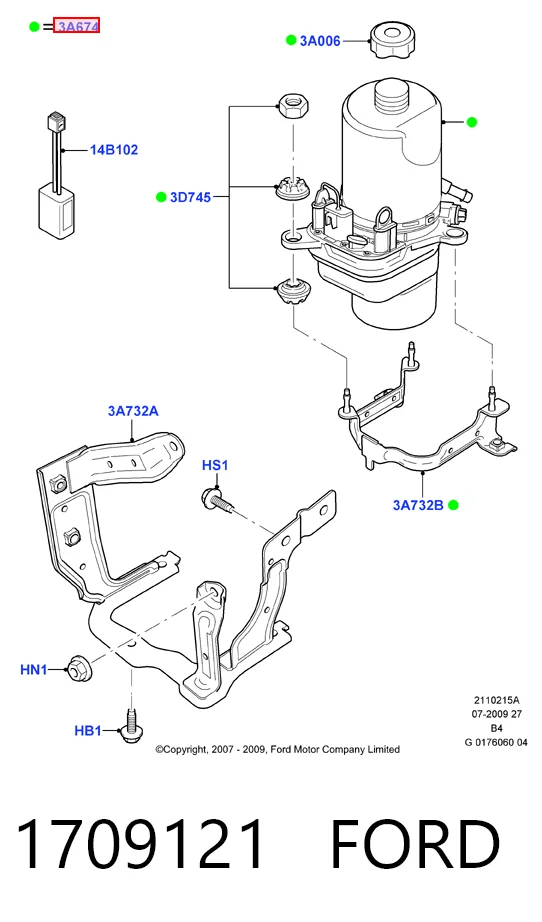 = 3A674

3A006

14B102

3D745

3A732A

HS1

3A732B

HN1

HB1

2110215A
07-2009 27
B4
G 0176060 04

©Copyright, 2007 - 2009, Ford Motor Company Limited

1709121 FORD