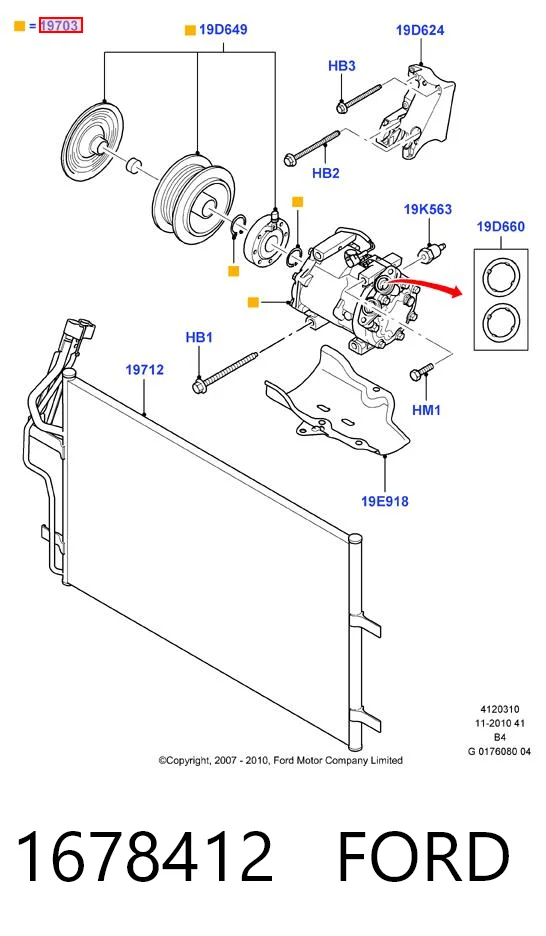 = 19703

19D649

19D624

HB3

HB2

19K563

19D660

HB1

19712

HM1

19E918

4120310
11-2010 41
B4
G 0176080 04

©Copyright, 2007 - 2010, Ford Motor Company Limited

1678412 FORD