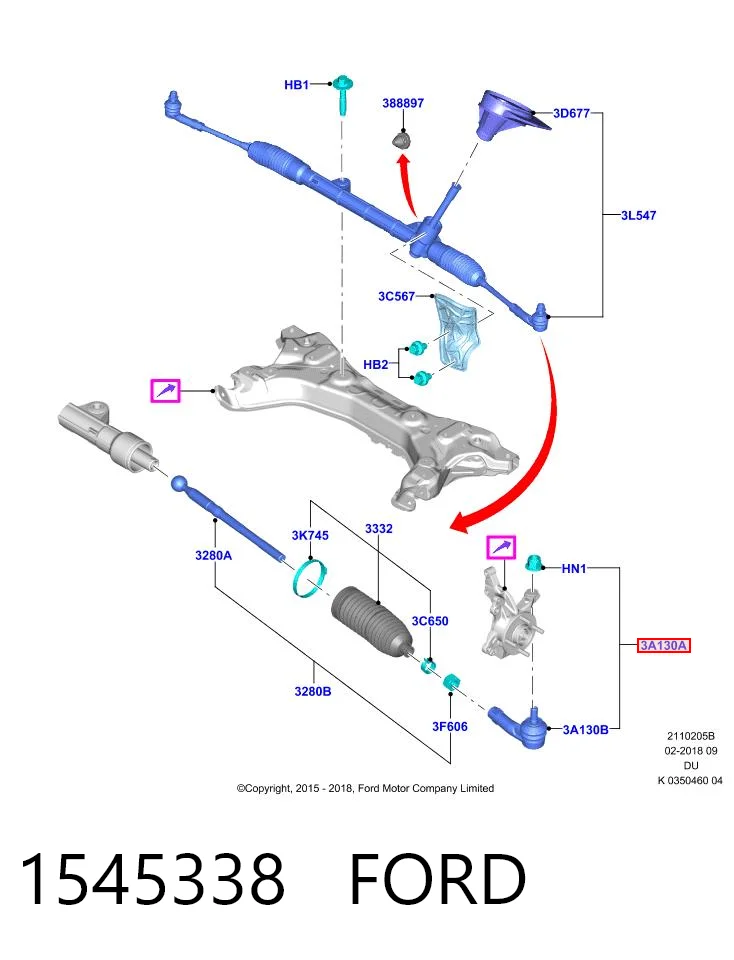 HB1
388897
3D677
3L547
3C567
HB2
3K745
3332
3280A
3C650
HN1
3A130A
3280B
3F606
3A130B
2110205B
02-2018 09
DU
K 0350460 04
©Copyright, 2015 - 2018, Ford Motor Company Limited

1545338 FORD