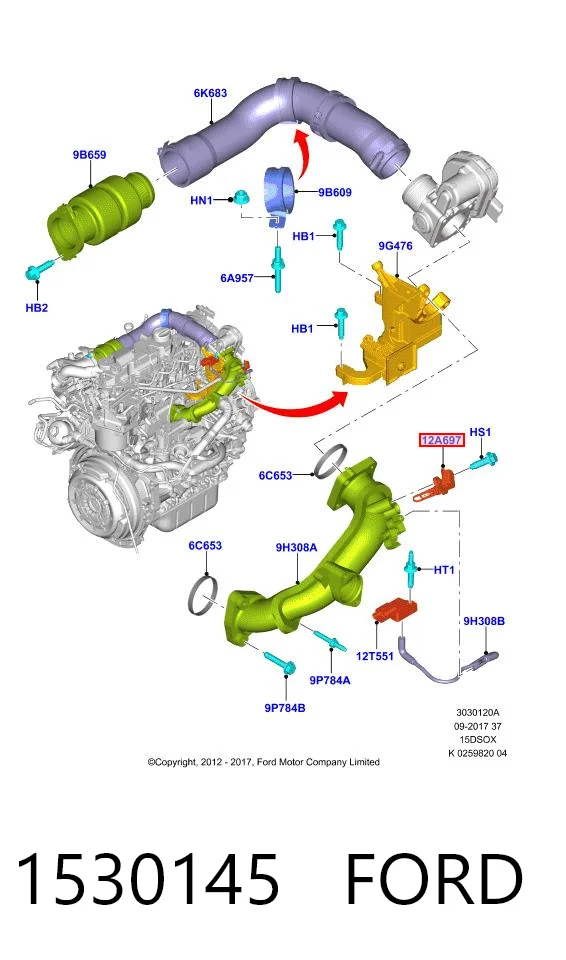 6K683

9B659

HN1

9B609

HB1

9G476

6A957

HB2

HB1

12A697

HS1

6C653

6C653

9H308A

HT1

9H308B

12T551

9P784A

9P784B

3030120A
09-2017 37
15DSOX
K 0259820 04

©Copyright, 2012 - 2017, Ford Motor Company Limited

1530145 FORD