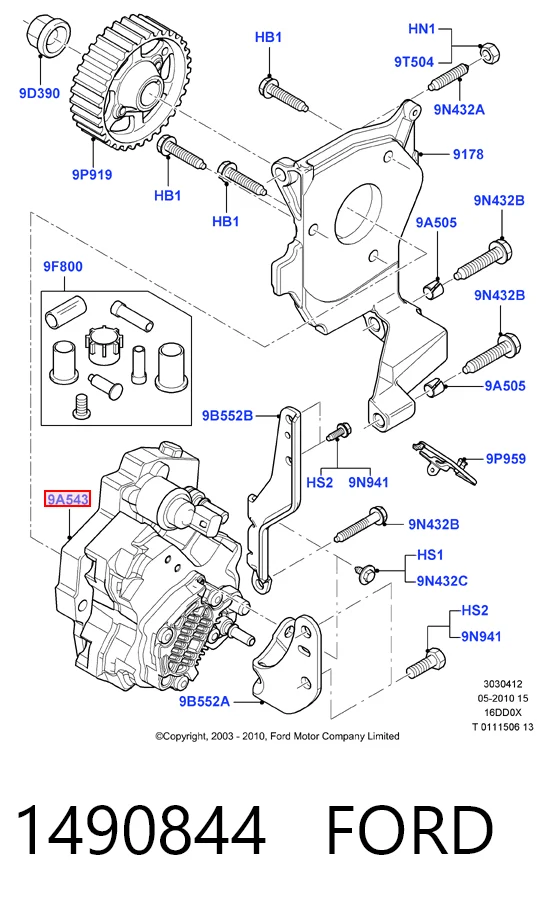 9D390
9P919
HB1
HB1
HB1
HN1
9T504
9N432A
9178
9N432B
9A505
9N432B
9A505
9F800
9B552B
HS2
9N941
9P959
9A543
9N432B
HS1
9N432C
HS2
9N941
9B552A
3030412
05-2010 15
16DD0X
T 0111506 13
©Copyright, 2003 - 2010, Ford Motor Company Limited

1490844 FORD