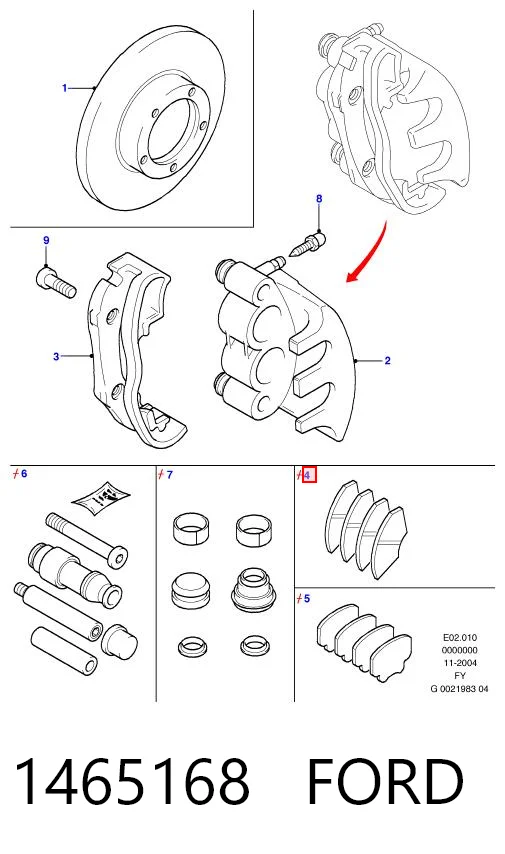 1

8

9

3

2

6

7

4

5

E02.010
0000000
11-2004
FY
G 0021983 04

1465168 FORD