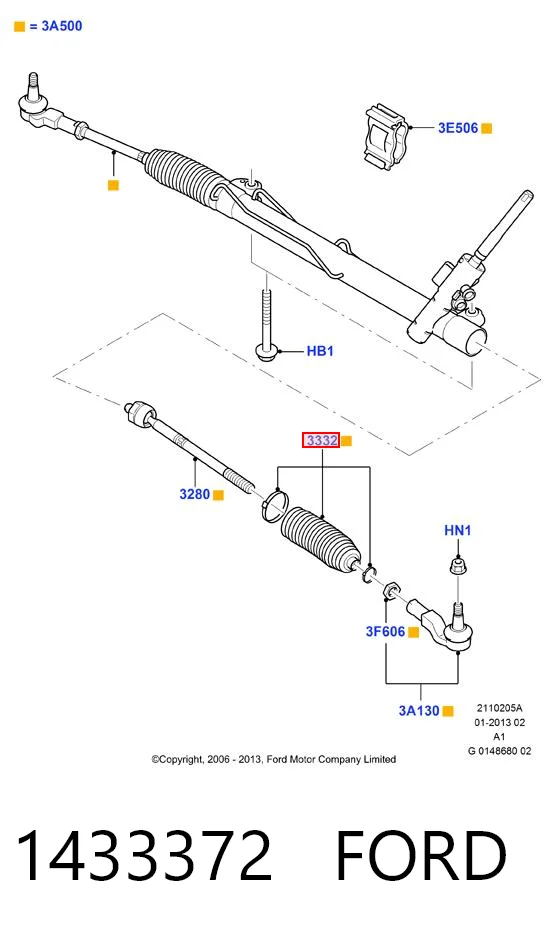 = 3A500

3E506

HB1

3332

3280

HN1

3F606

3A130

2110205A
01-2013 02
A1
G 0148680 02

©Copyright, 2006 - 2013, Ford Motor Company Limited

1433372 FORD