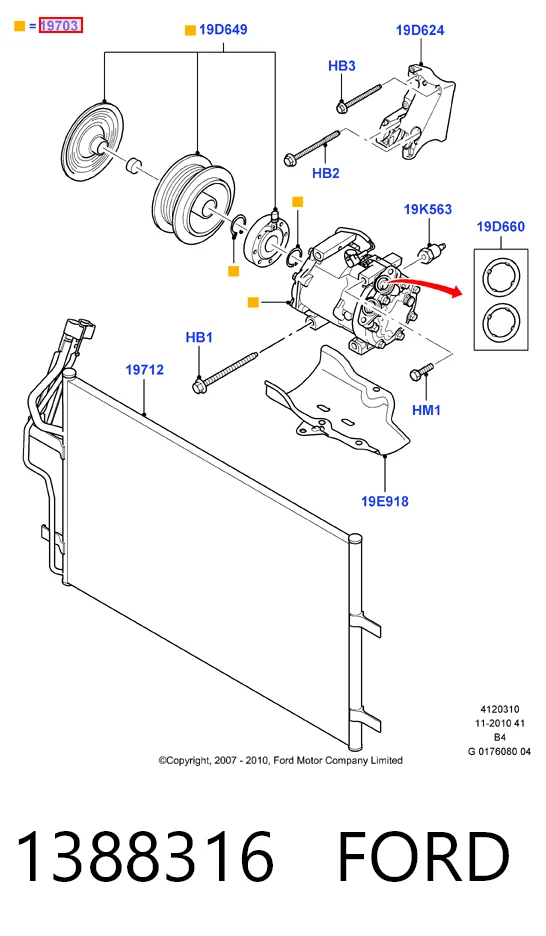 = 19703

19D649

19D624

HB3

HB2

19K563

19D660

HB1

19712

HM1

19E918

4120310
11-2010 41
B4
G 0176080 04

©Copyright, 2007 - 2010, Ford Motor Company Limited

1388316 FORD