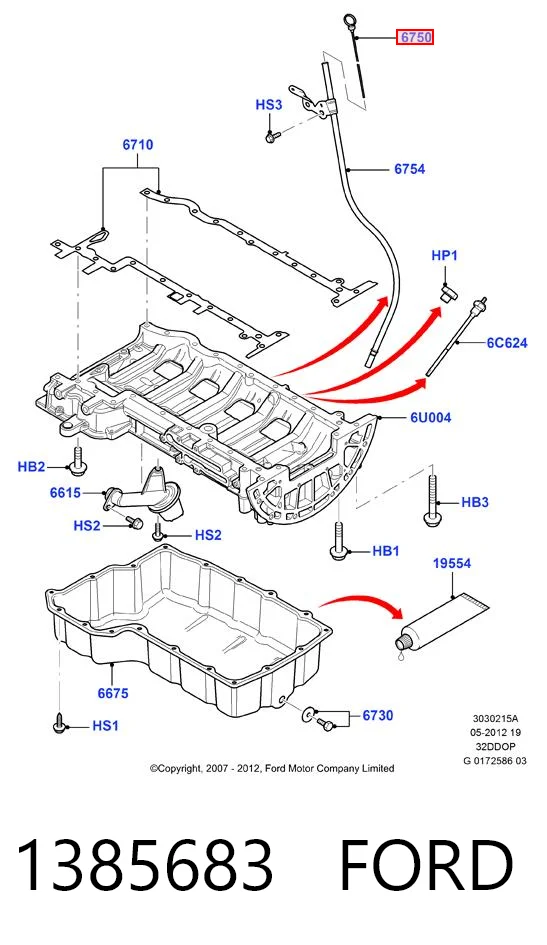 6750
HS3
6710
6754
HP1
6C624
6U004
HB2
6615
HB3
HS2
HS2
HB1
19554
6675
6730
HS1
3030215A
05-2012 19
32DDOP
G 0172586 03
©Copyright, 2007 - 2012, Ford Motor Company Limited

1385683 FORD