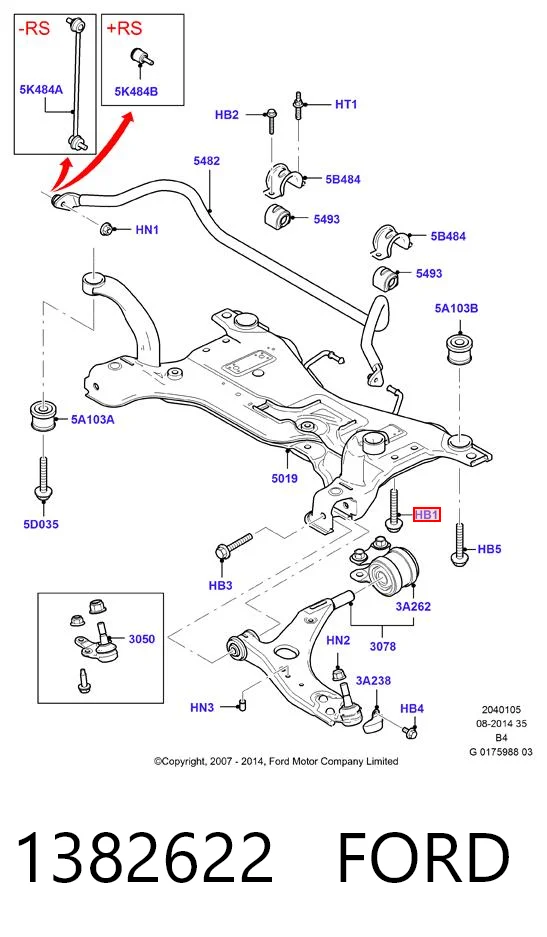 -RS
5K484A
+RS
5K484B
HB2
HT1
5482
5B484
5493
HN1
5B484
5493
5A103B
5A103A
5019
5D035
HB1
HB5
HB3
3A262
3050
3078
HN2
3A238
HN3
HB4
2040105
08-2014 35
B4
G 0175988 03
©Copyright, 2007 - 2014, Ford Motor Company Limited

1382622 FORD