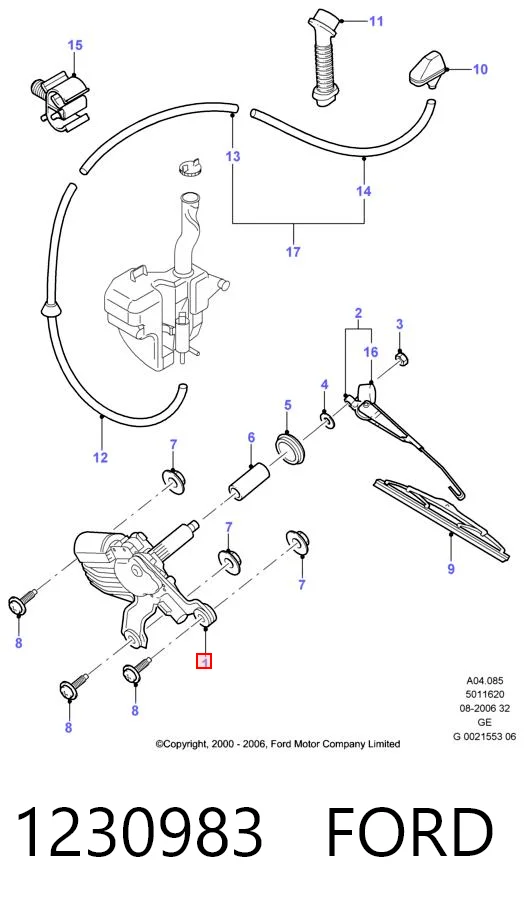 15
11
10
13
14
17
2
3
16
4
5
6
7
12
7
7
9
8
1
8
8
A04.085
5011620
08-2006 32
GE
G 0021553 06
©Copyright, 2000 - 2006, Ford Motor Company Limited

1230983 FORD