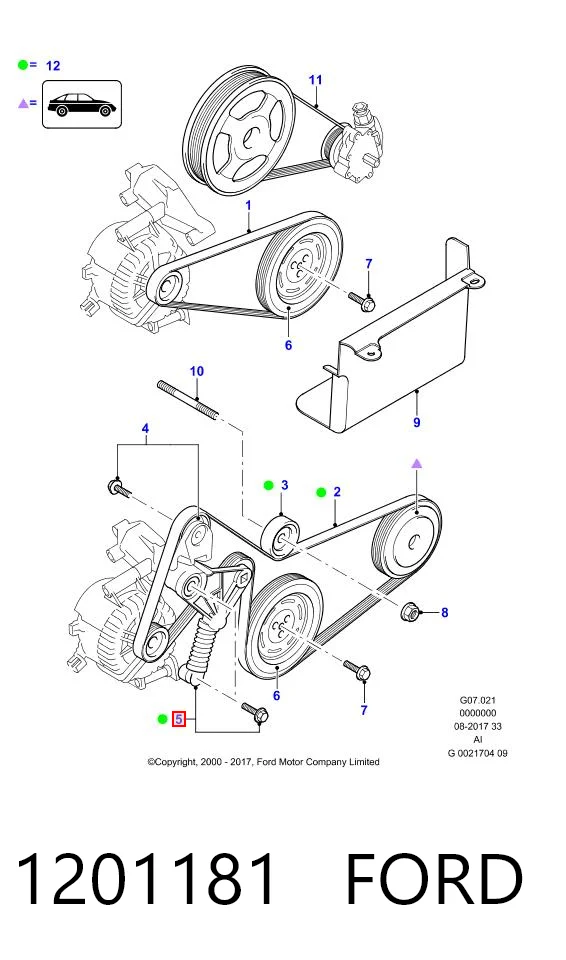 = 12

=

11

1

7

6

10

9

4

3

2

8

6

7

5

G07.021
0000000
08-2017 33
AI
G 0021704 09

©Copyright, 2000 - 2017, Ford Motor Company Limited

1201181 FORD