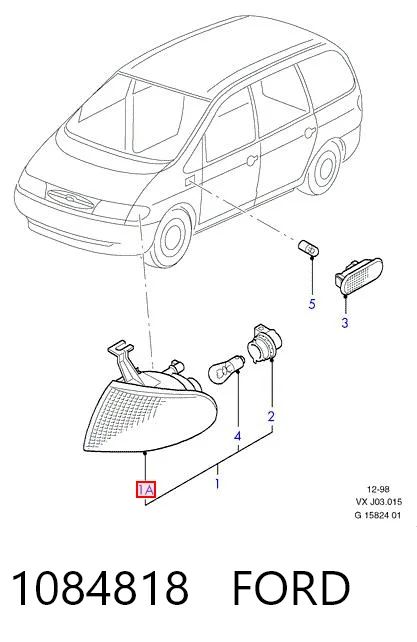 5

3

2

4

1

1A

12-98
VX J03.015
G 15824 01

1084818 FORD