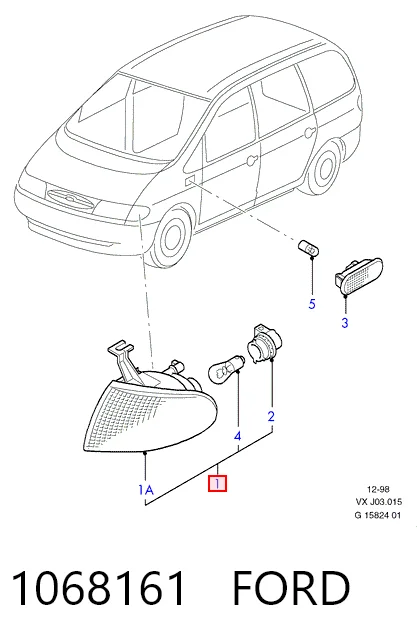 5

3

2

4

1A

1

12-98
VX J03.015
G 15824 01

1068161 FORD