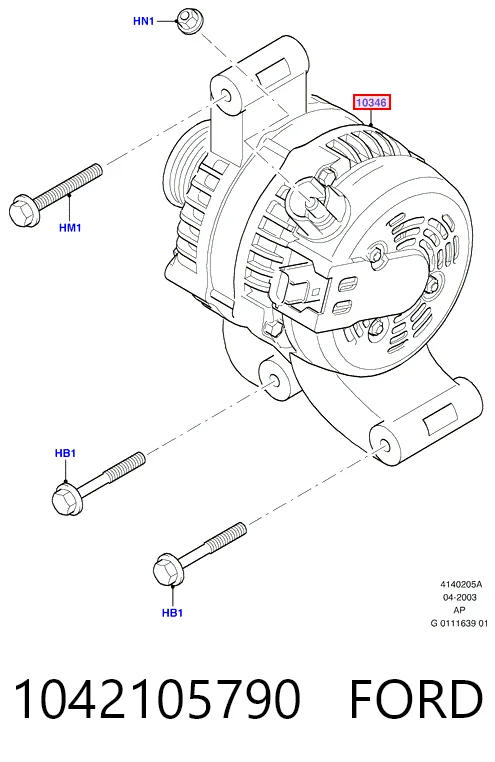 HN1

10346

HM1

HB1

HB1

4140205A
04-2003
AP
G 0111639 01

1042105790 FORD