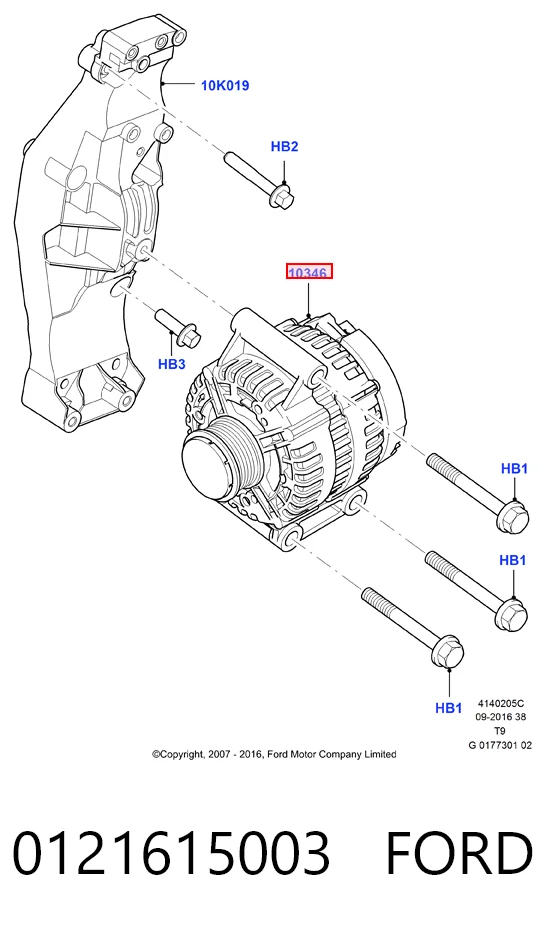 10K019

HB2

10346

HB3

HB1

HB1

HB1

4140205C
09-2016 38
T9
G 0177301 02

©Copyright, 2007 - 2016, Ford Motor Company Limited

0121615003 FORD