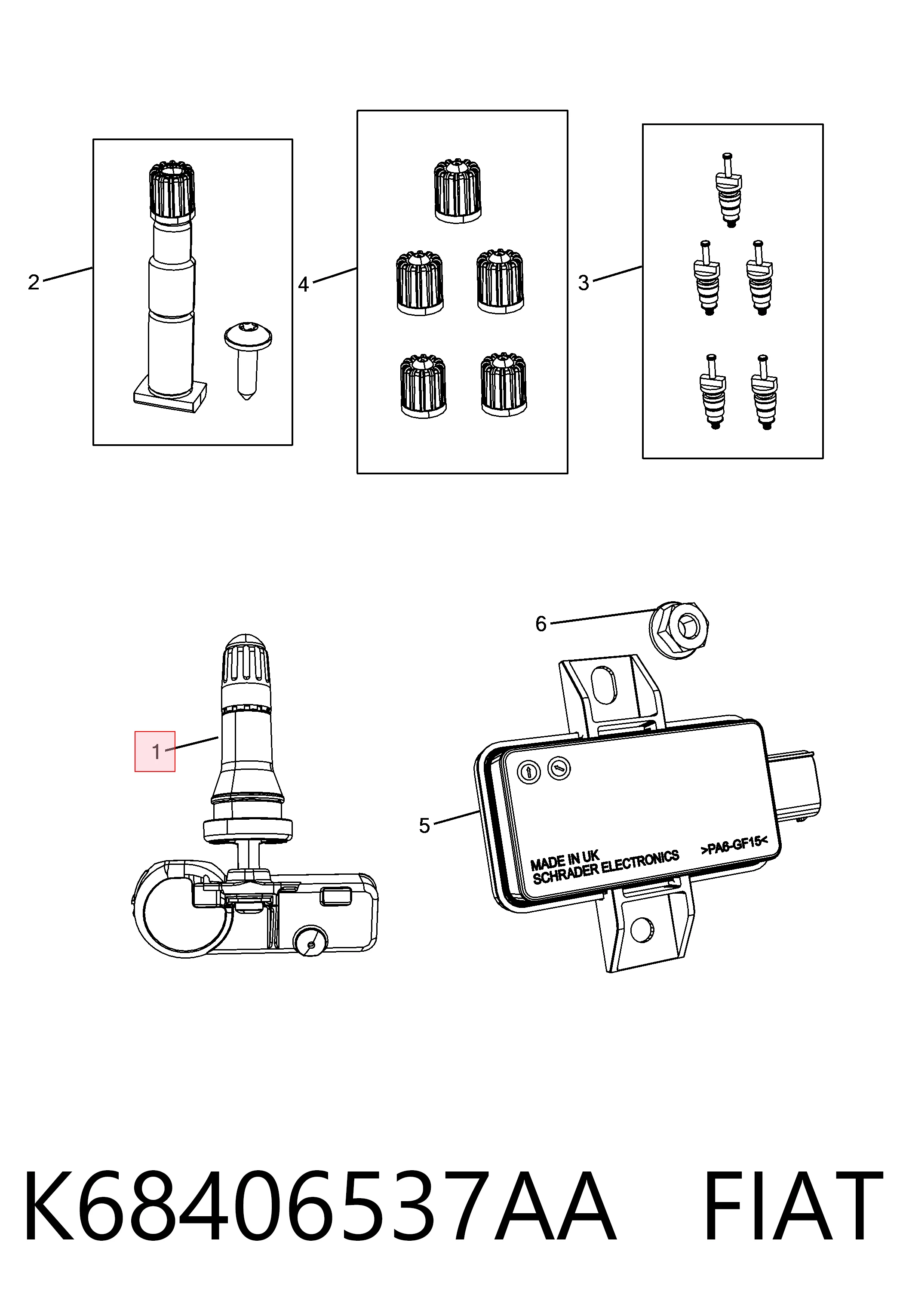 2

4

3

6

1

5

MADE IN UK
SCHRADER ELECTRONICS

>PA6-GF15<

K68406537AA FIAT