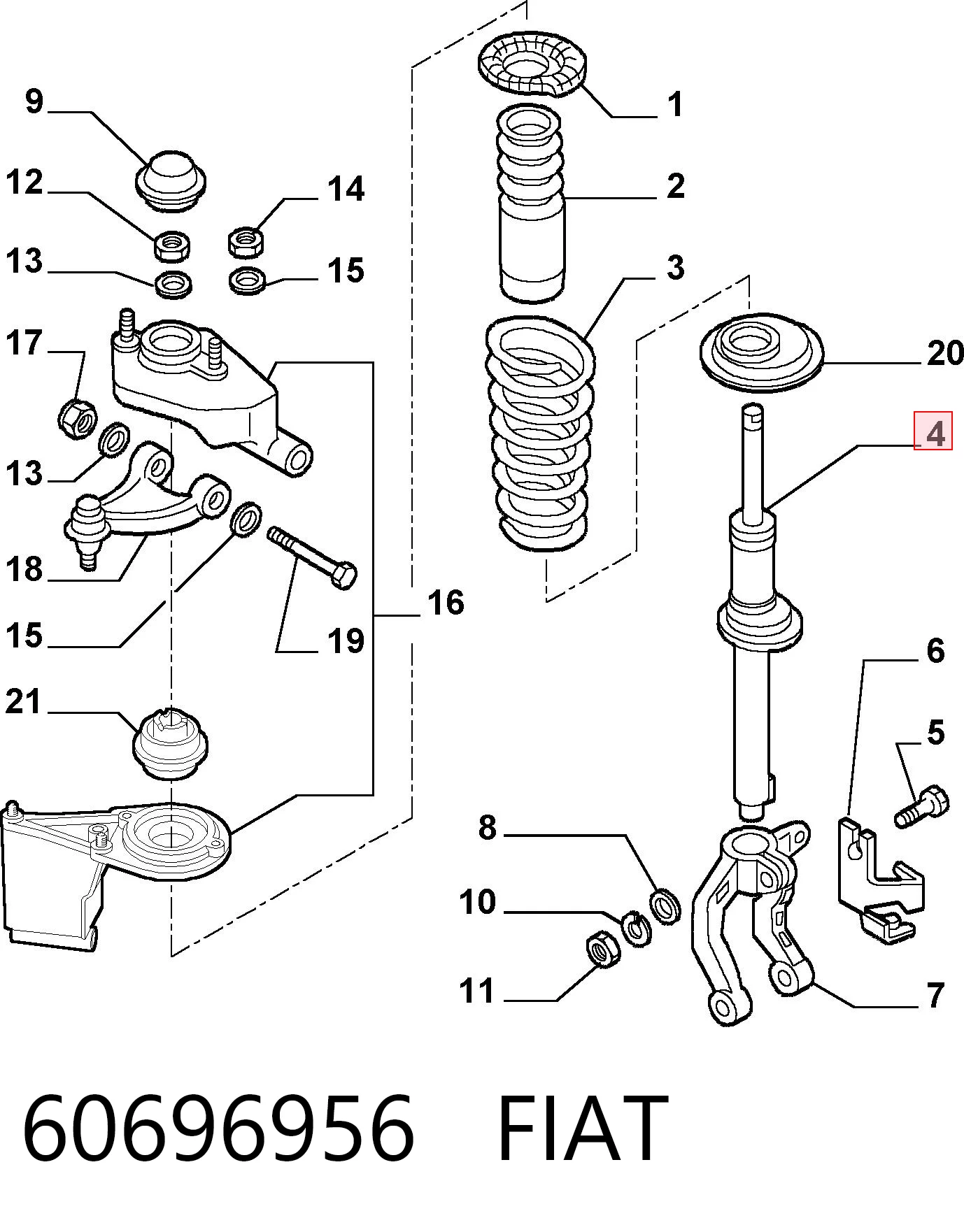 9
12
14
13
15
17
13
18
15
19
16
21
1
2
3
20
4
6
5
8
10
11
7

60696956 FIAT