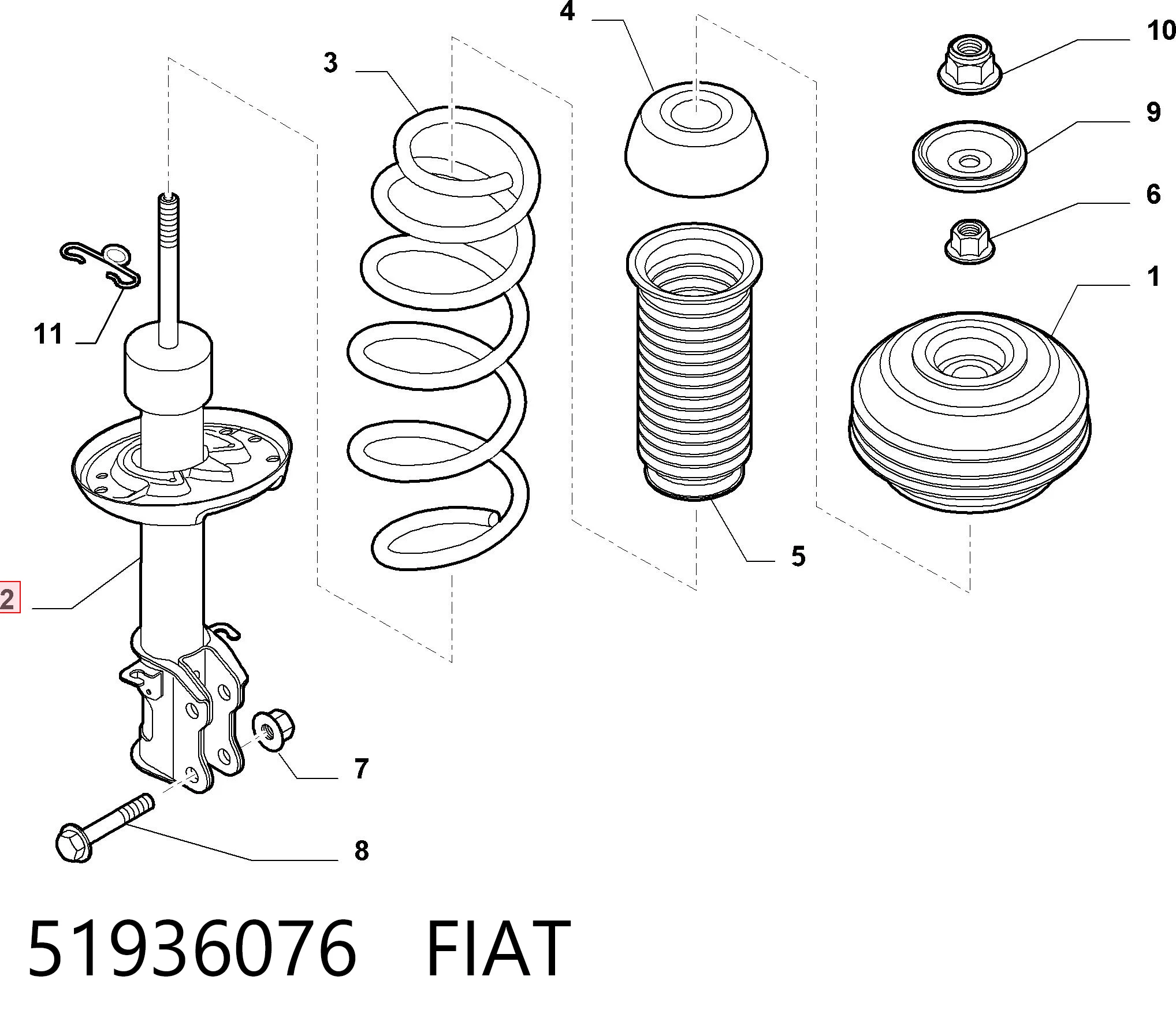 4
10
3
9
6
1
11
5
2
7
8
51936076 FIAT