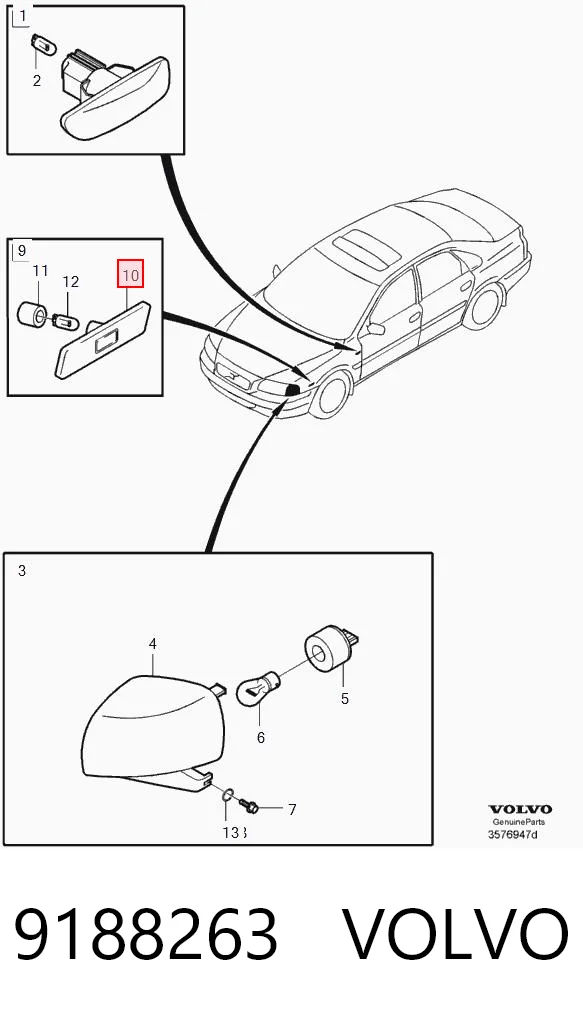 1

2

9

11

12

10

3

4

5

6

7

13

VOLVO
GenuineParts
3576947d

9188263 VOLVO