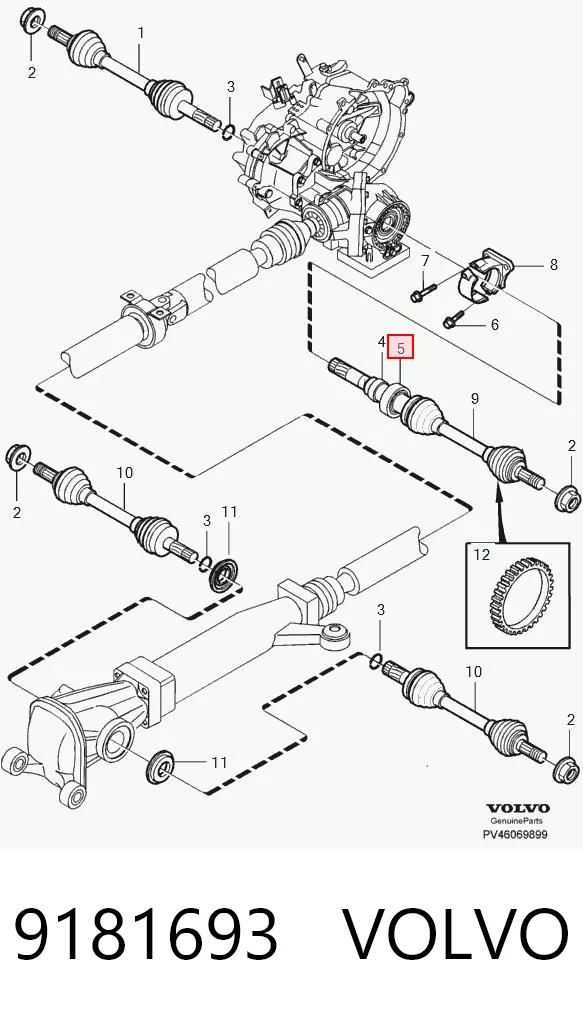 1
2
3
7
8
6
4
5
9
2
10
2
3
11
12
3
10
2
11
VOLVO
GenuineParts
PV46069899

9181693 VOLVO