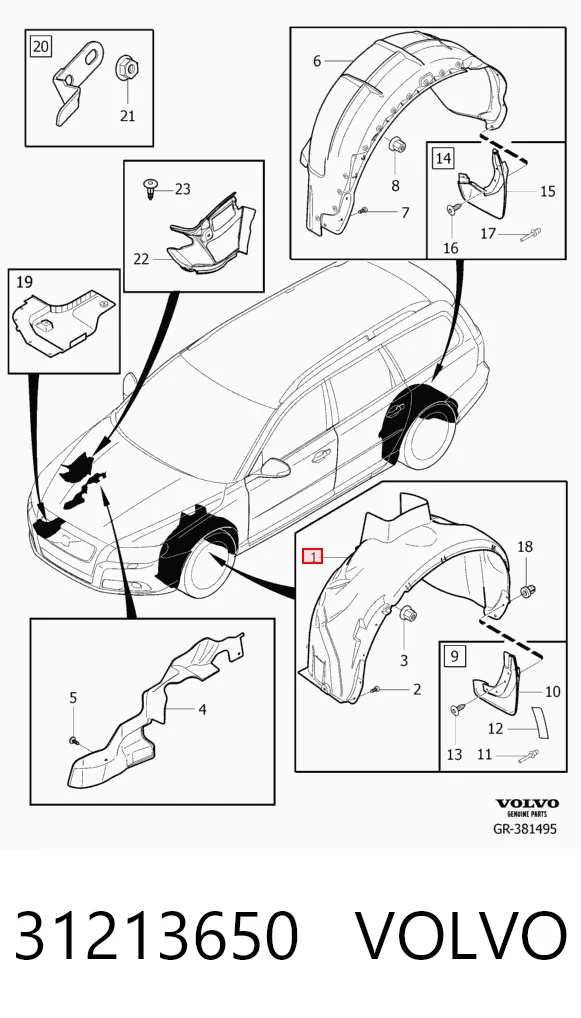 20
21
6
8
7
14
15
16
17
23
22
19
1
18
3
2
9
10
12
13
11
5
4
VOLVO
GENUINE PARTS
GR-381495

31213650 VOLVO