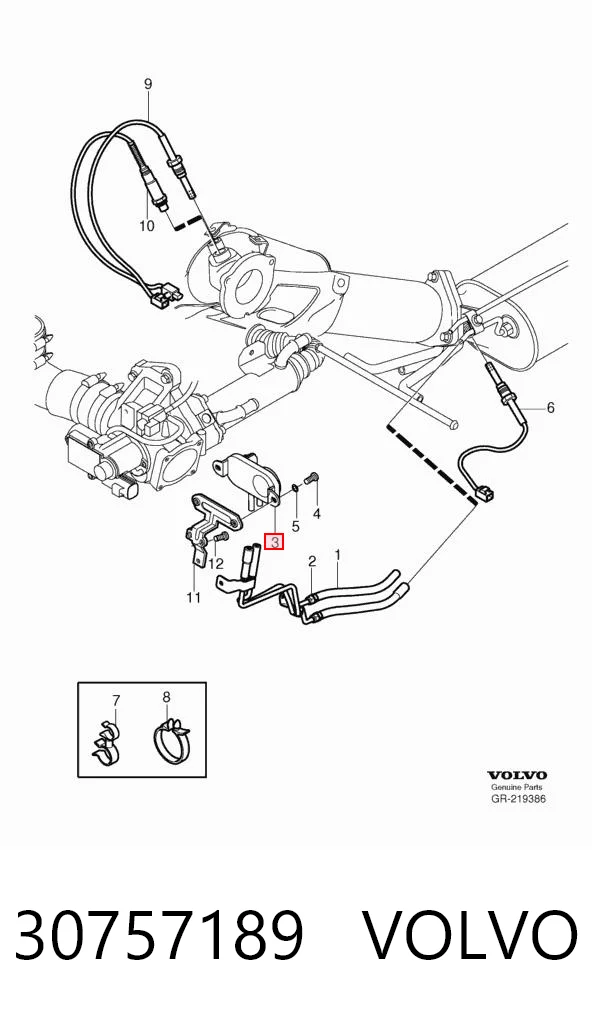 9

10

6

5

4

3

12

2

1

11

7

8

VOLVO
Genuine Parts
GR-219386

30757189 VOLVO