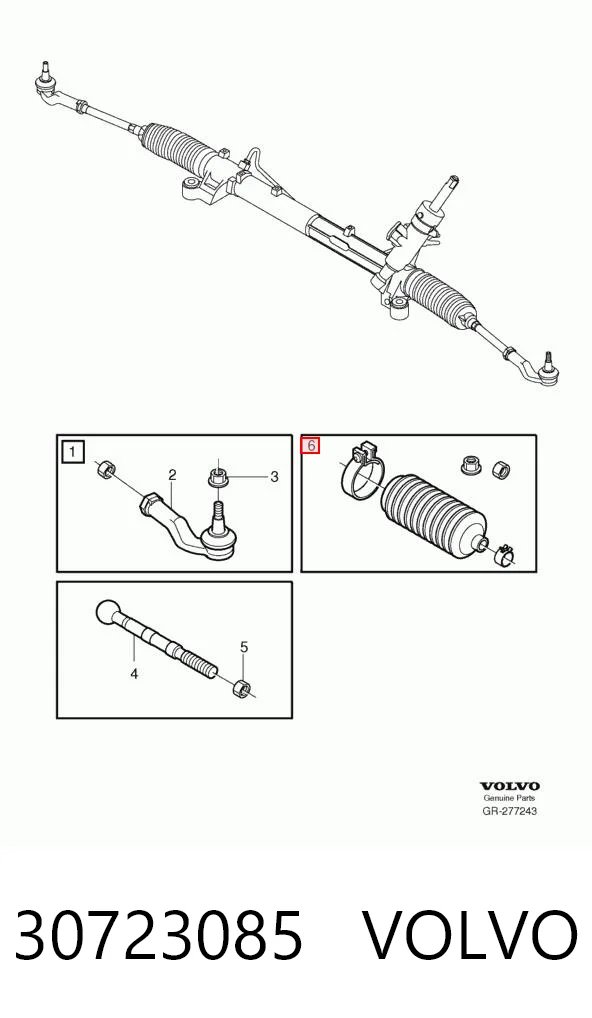 1
2
3
6
4
5
VOLVO
Genuine Parts
GR-277243
30723085 VOLVO