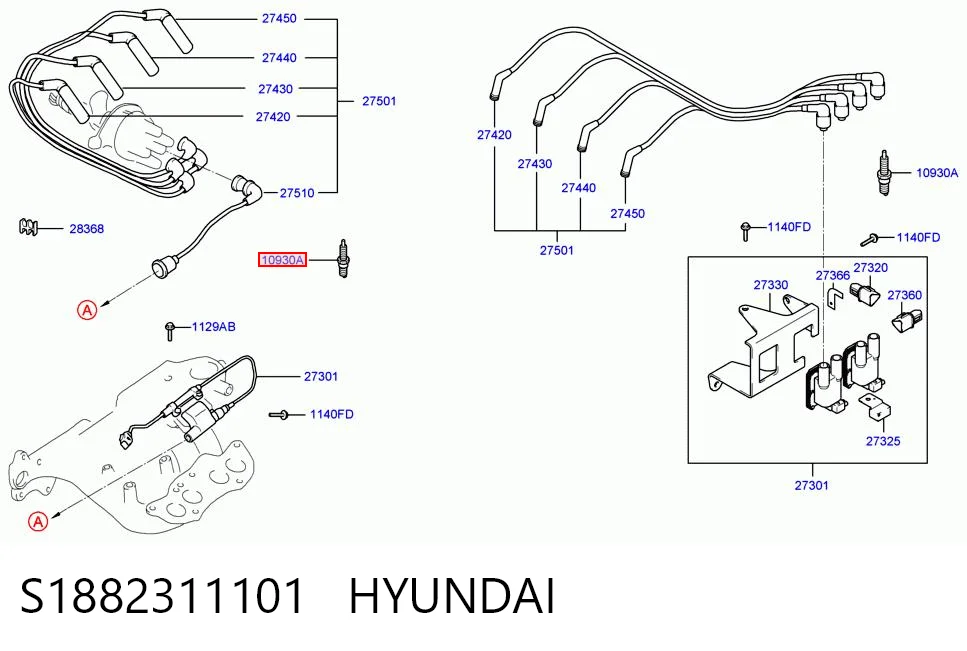 27450
27440
27430
27420
27501
27510
28368
10930A
A
1129AB
27301
1140FD
A
27420
27430
27440
27450
27501
10930A
1140FD
1140FD
27330
27366
27320
27360
27325
27301

S1882311101 HYUNDAI