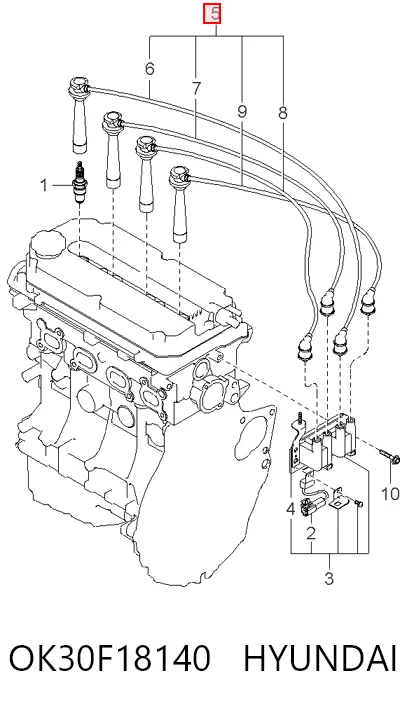 5
6
7
9
8
1
10
4
2
3
OK30F18140 HYUNDAI