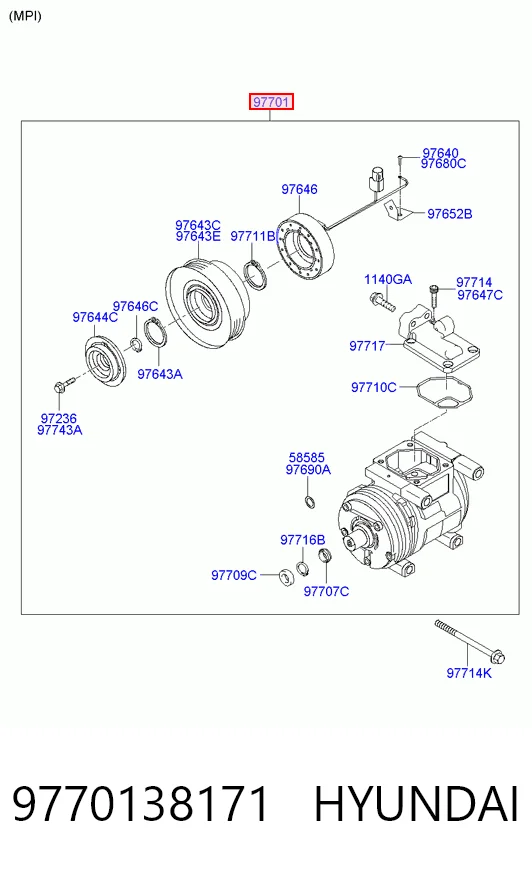 (MPI)

97701

97640
97680C

97646

97652B

97643C
97643E

97711B

1140GA

97714
97647C

97646C

97644C

97717

97643A

97710C

97236
97743A

58585
97690A

97716B

97709C

97707C

97714K

9770138171 HYUNDAI