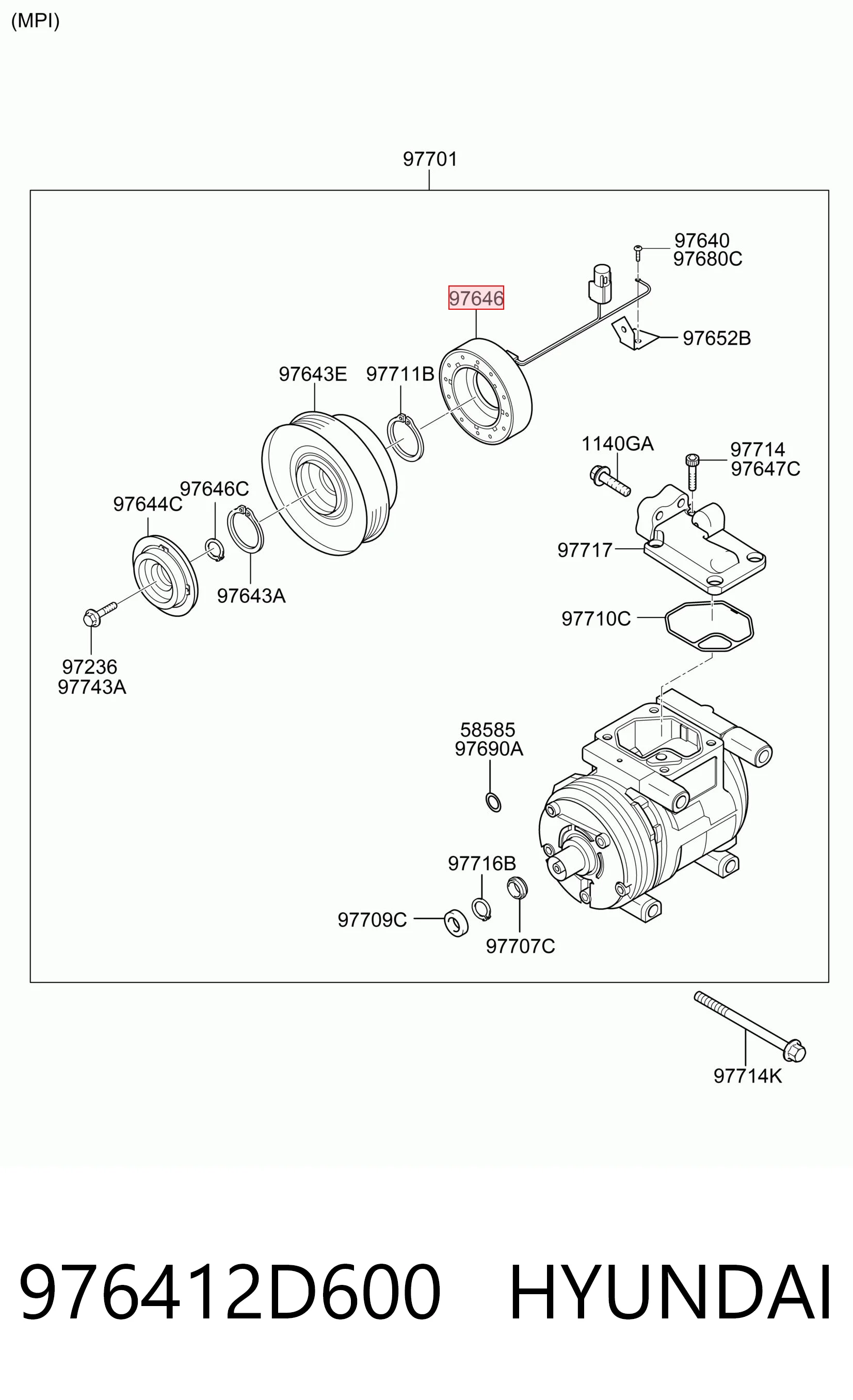 (MPI)

97701

97640
97680C

97646

97652B

97643E

97711B

1140GA

97714
97647C

97646C

97644C

97717

97643A

97710C

97236
97743A

58585
97690A

97716B

97709C

97707C

97714K

976412D600 HYUNDAI