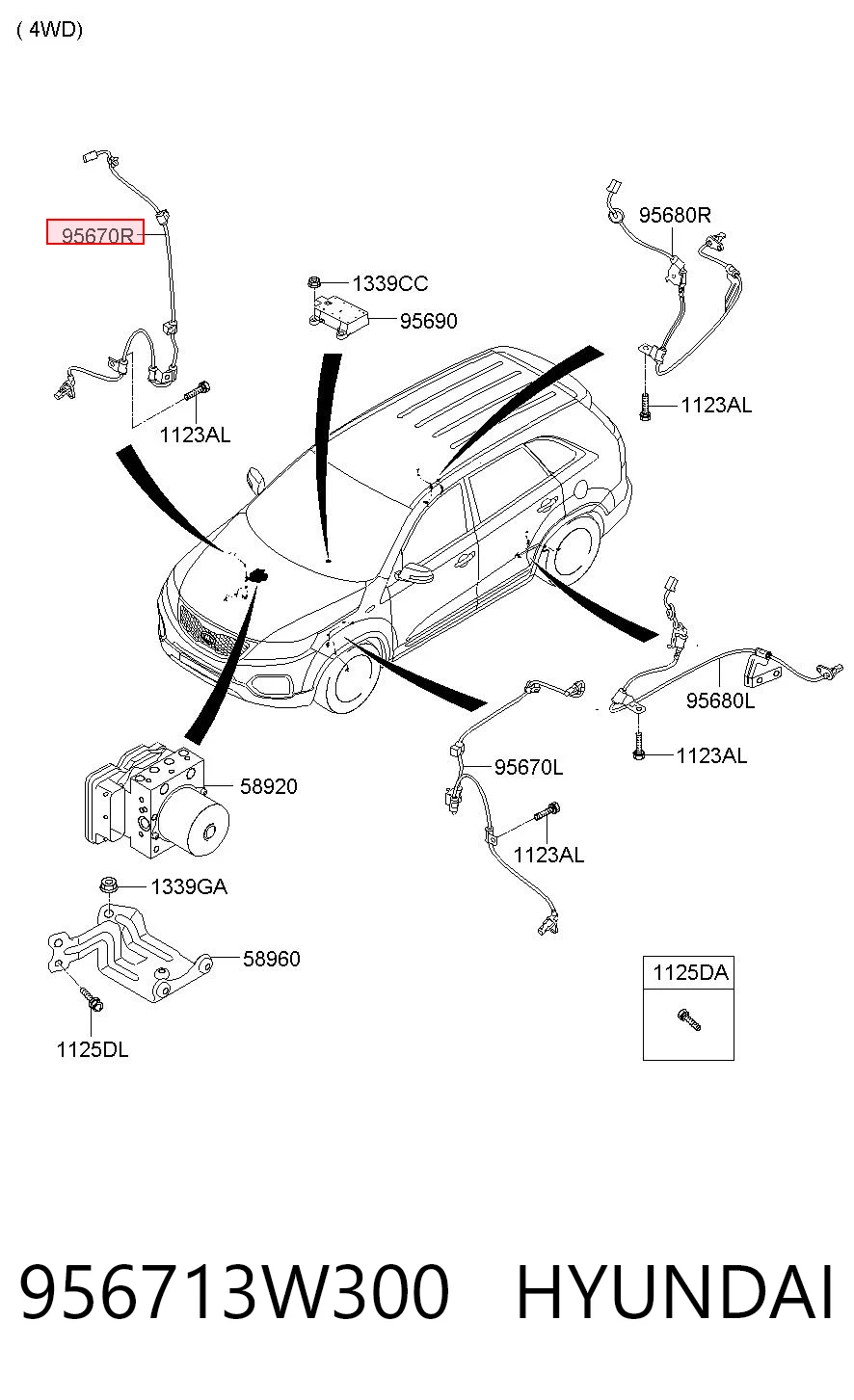 ( 4WD)

95670R

1123AL

1339CC

95690

95680R

1123AL

95680L

1123AL

95670L

1123AL

58920

1339GA

58960

1125DL

1125DA

956713W300 HYUNDAI