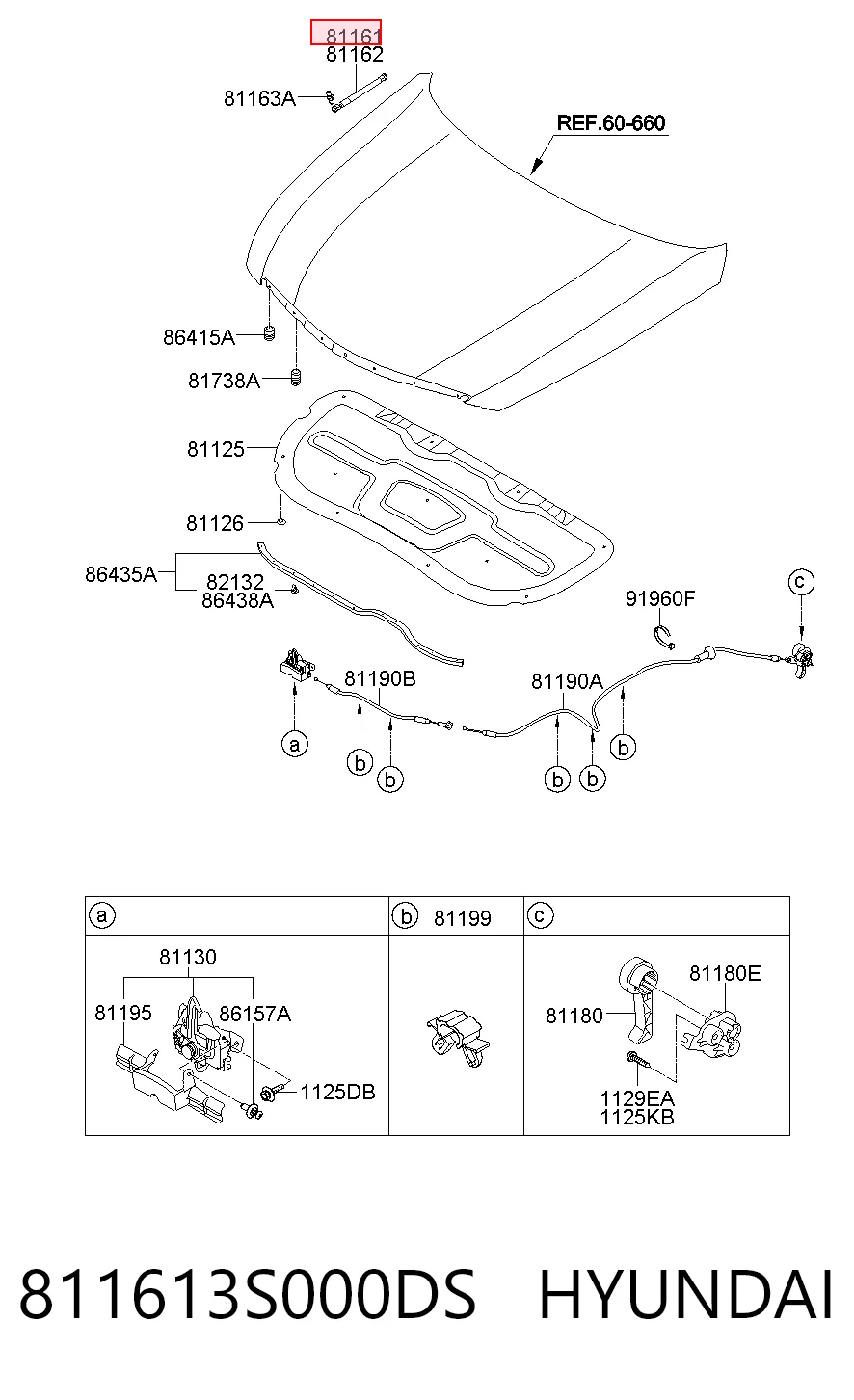 81161
81162
81163A
REF.60-660
86415A
81738A
81125
81126
86435A
82132
86438A
91960F
c
81190B
81190A
a
b
b
b
b
b

| a | b 81199 | c |
|---|---|---|
| 81130 81195 86157A 1125DB | | 81180E 81180 1129EA 1125KB |

811613S000DS HYUNDAI