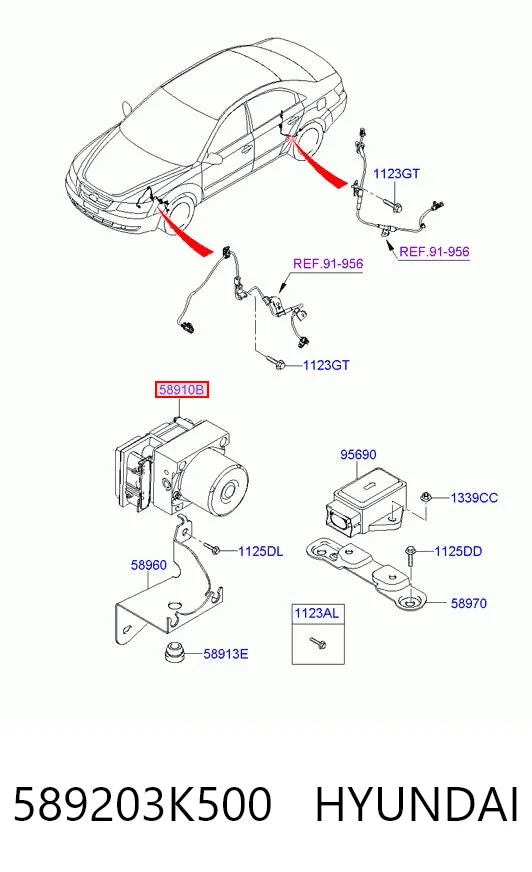 1123GT

REF.91-956

REF.91-956

1123GT

58910B

95690

1339CC

1125DL

1125DD

58960

58970

1123AL

58913E

589203K500 HYUNDAI