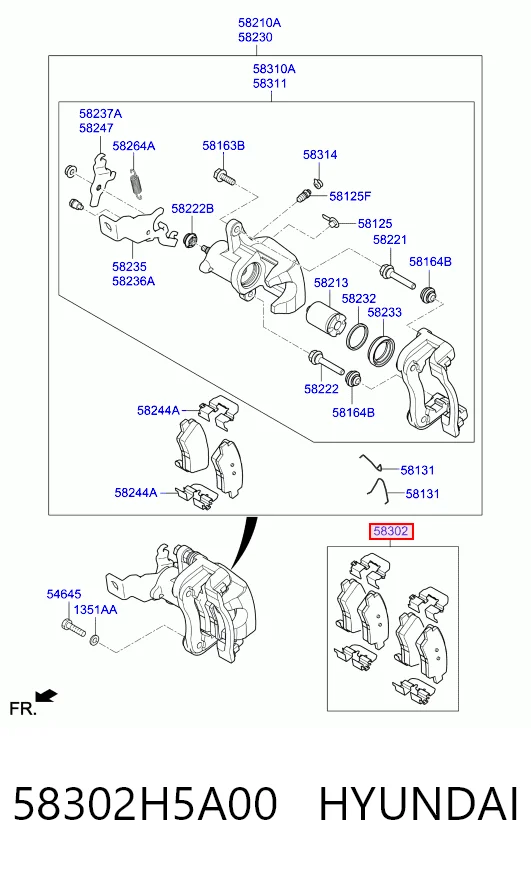 58210A
58230

58310A
58311

58237A
58247

58264A

58163B

58314

58125F

58222B

58125

58221

58164B

58235
58236A

58213

58232

58233

58222

58164B

58244A

58244A

58131

58131

58302

54645

1351AA

FR.

58302H5A00 HYUNDAI