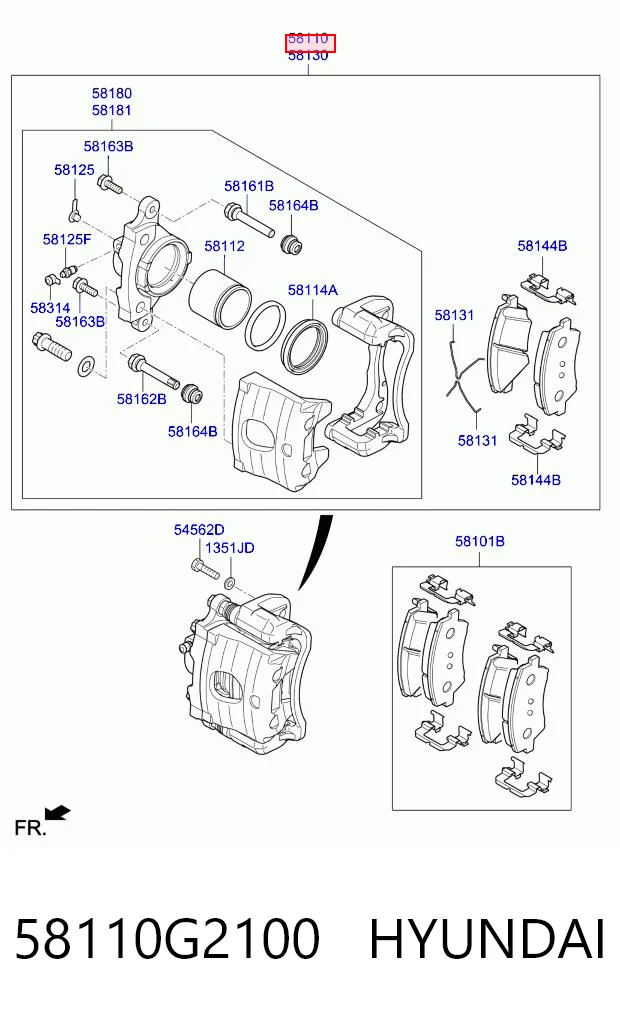 58110
58130

58180
58181

58163B
58125
58161B
58164B
58125F
58112
58144B
58114A
58314
58163B
58131
58162B
58164B
58131
58144B

54562D
1351JD
58101B

FR.

58110G2100 HYUNDAI