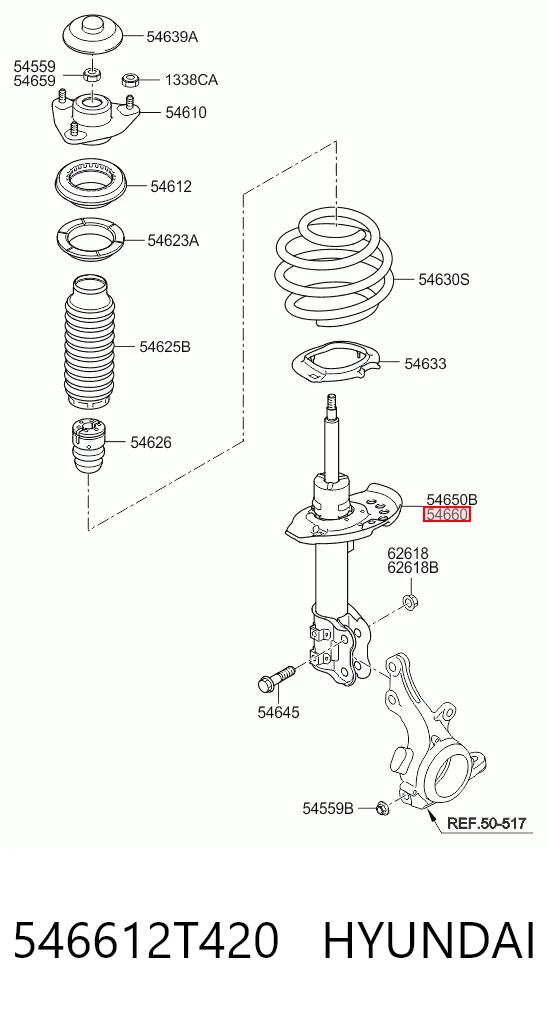 54639A
54559
54659
1338CA
54610
54612
54623A
54625B
54626
54630S
54633
54650B
54660
62618
62618B
54645
54559B
REF.50-517

546612T420 HYUNDAI