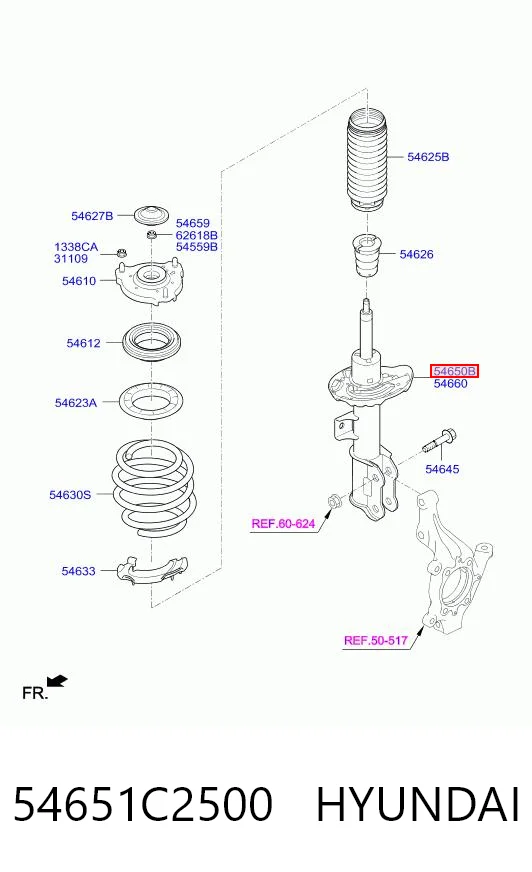 54625B

54627B

54659
62618B
54559B

1338CA
31109

54626

54610

54612

54650B
54660

54623A

54645

54630S

REF.60-624

54633

REF.50-517

FR.

54651C2500 HYUNDAI