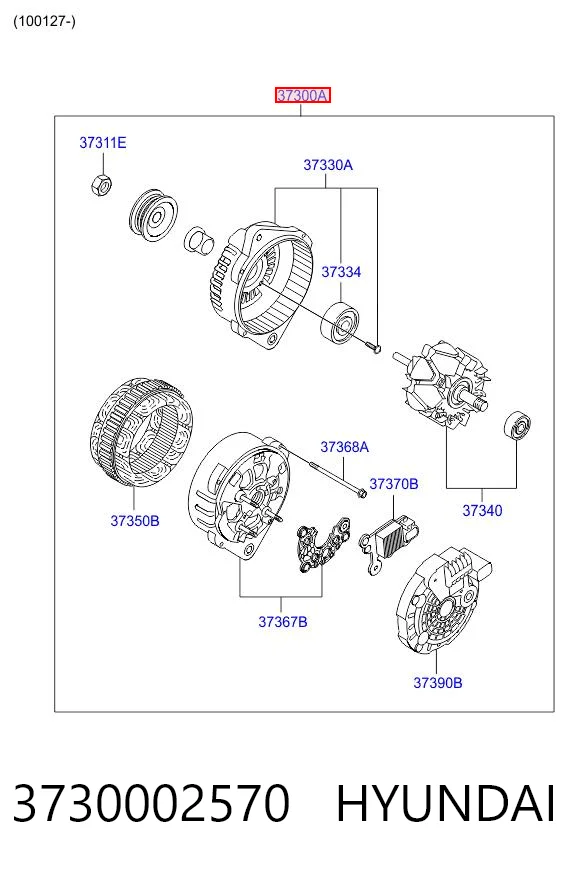 (100127-)

37300A

37311E

37330A

37334

37368A

37370B

37350B

37340

37367B

37390B

3730002570 HYUNDAI