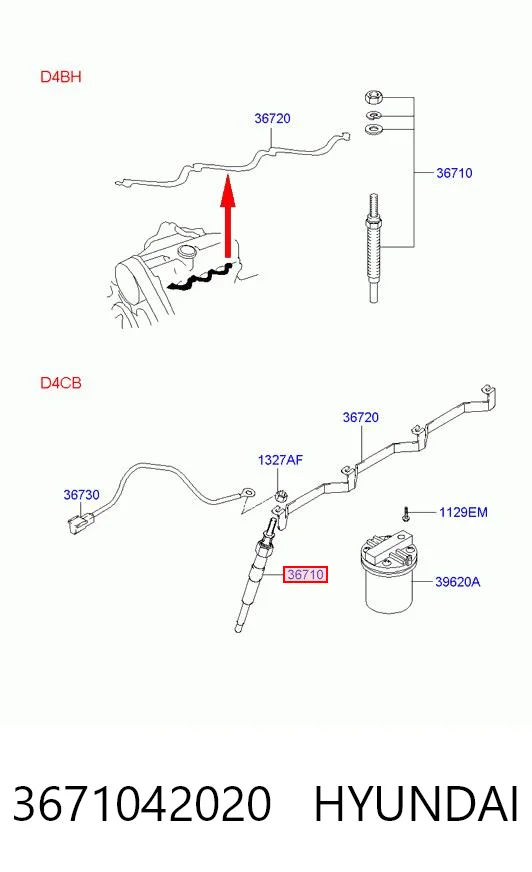 D4BH

36720

36710

D4CB

36720

1327AF

36730

1129EM

36710

39620A

3671042020 HYUNDAI