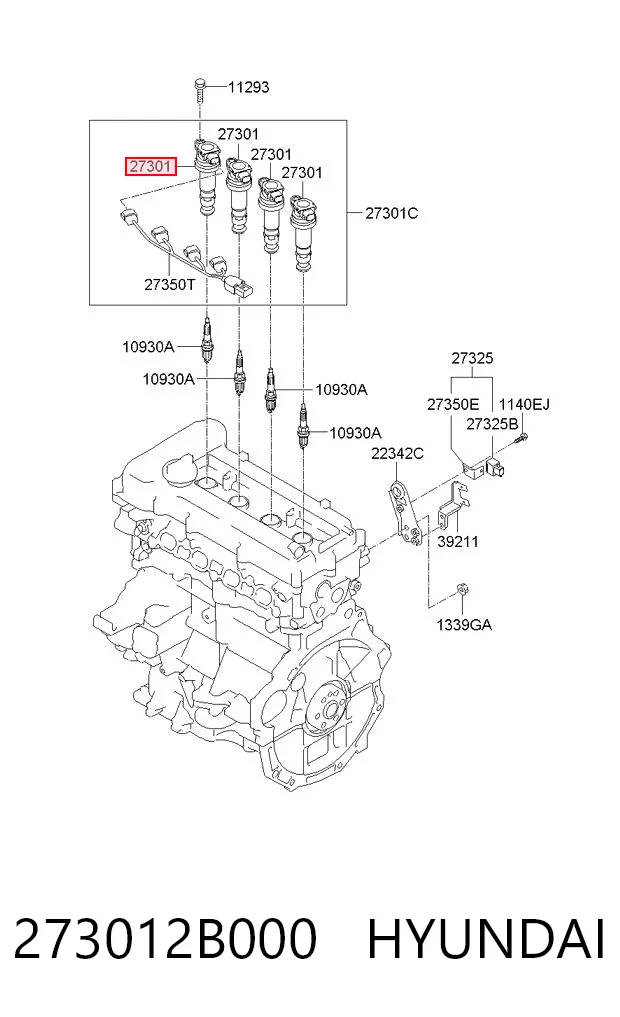 11293
27301
27301
27301
27301
27301C
27350T
10930A
10930A
10930A
10930A
27325
27350E
1140EJ
27325B
22342C
39211
1339GA

273012B000 HYUNDAI