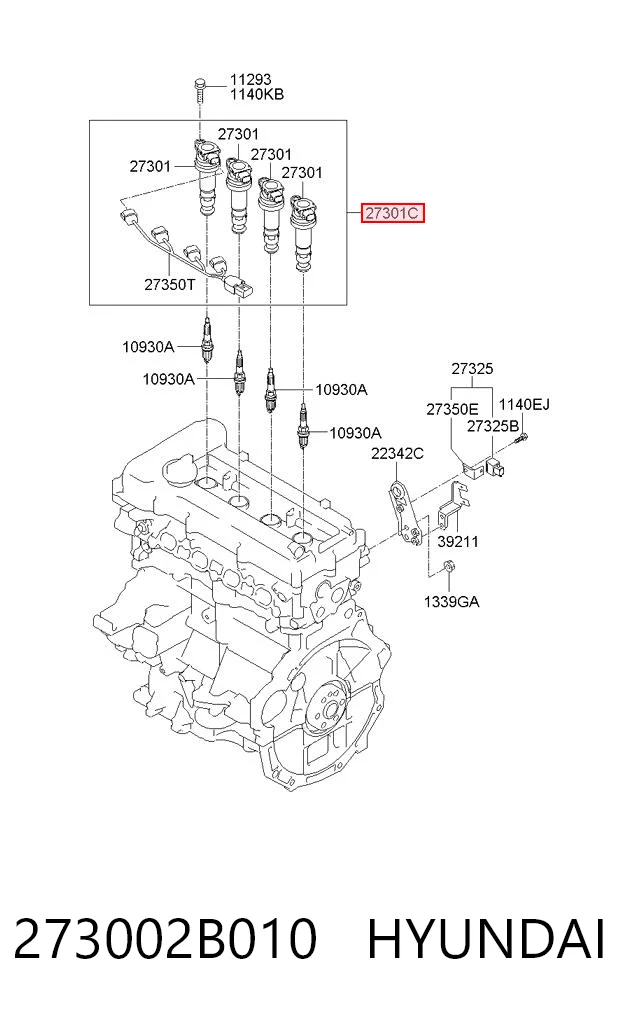 11293
1140KB
27301
27301
27301
27301
27301C
27350T
10930A
10930A
10930A
10930A
27325
27350E
1140EJ
27325B
22342C
39211
1339GA

273002B010 HYUNDAI