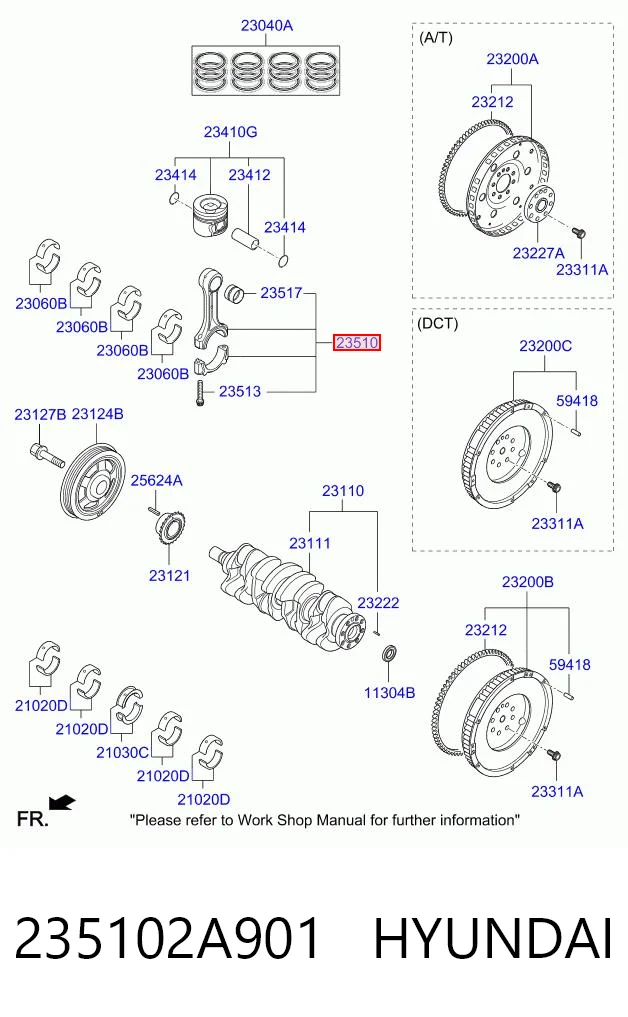 23040A

23410G

23414

23412

23414

23060B

23060B

23060B

23060B

23517

23510

23513

23127B

23124B

25624A

23121

23110

23111

23222

11304B

21020D

21020D

21030C

21020D

21020D

(A/T)

23200A

23212

23227A

23311A

(DCT)

23200C

59418

23311A

23200B

23212

59418

23311A

FR.

"Please refer to Work Shop Manual for further information"

235102A901 HYUNDAI