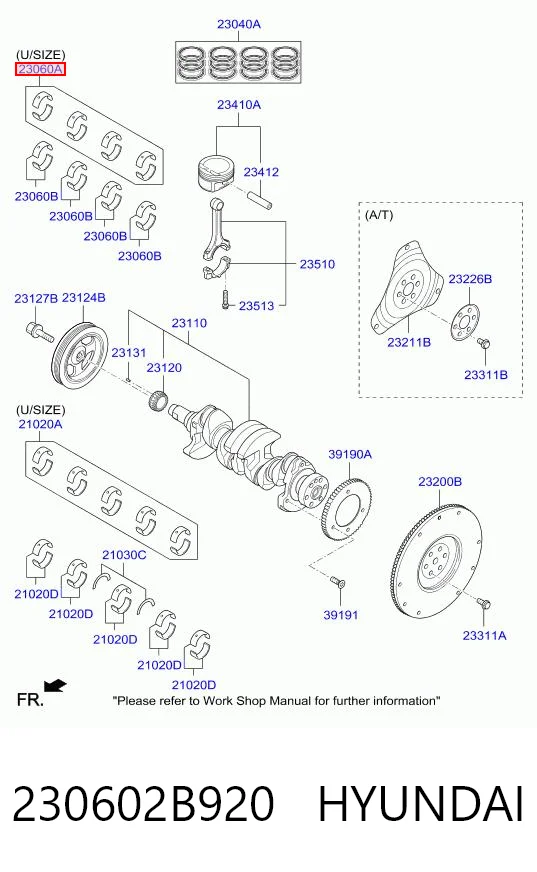 23040A

(U/SIZE)
23060A

23410A

23412

23060B
23060B
23060B
23060B

(A/T)

23510

23226B

23513

23127B 23124B

23110

23211B

23131

23120

23311B

(U/SIZE)
21020A

39190A

23200B

21030C

21020D
21020D
21020D
21020D
21020D

39191

23311A

FR.

"Please refer to Work Shop Manual for further information"

230602B920 HYUNDAI