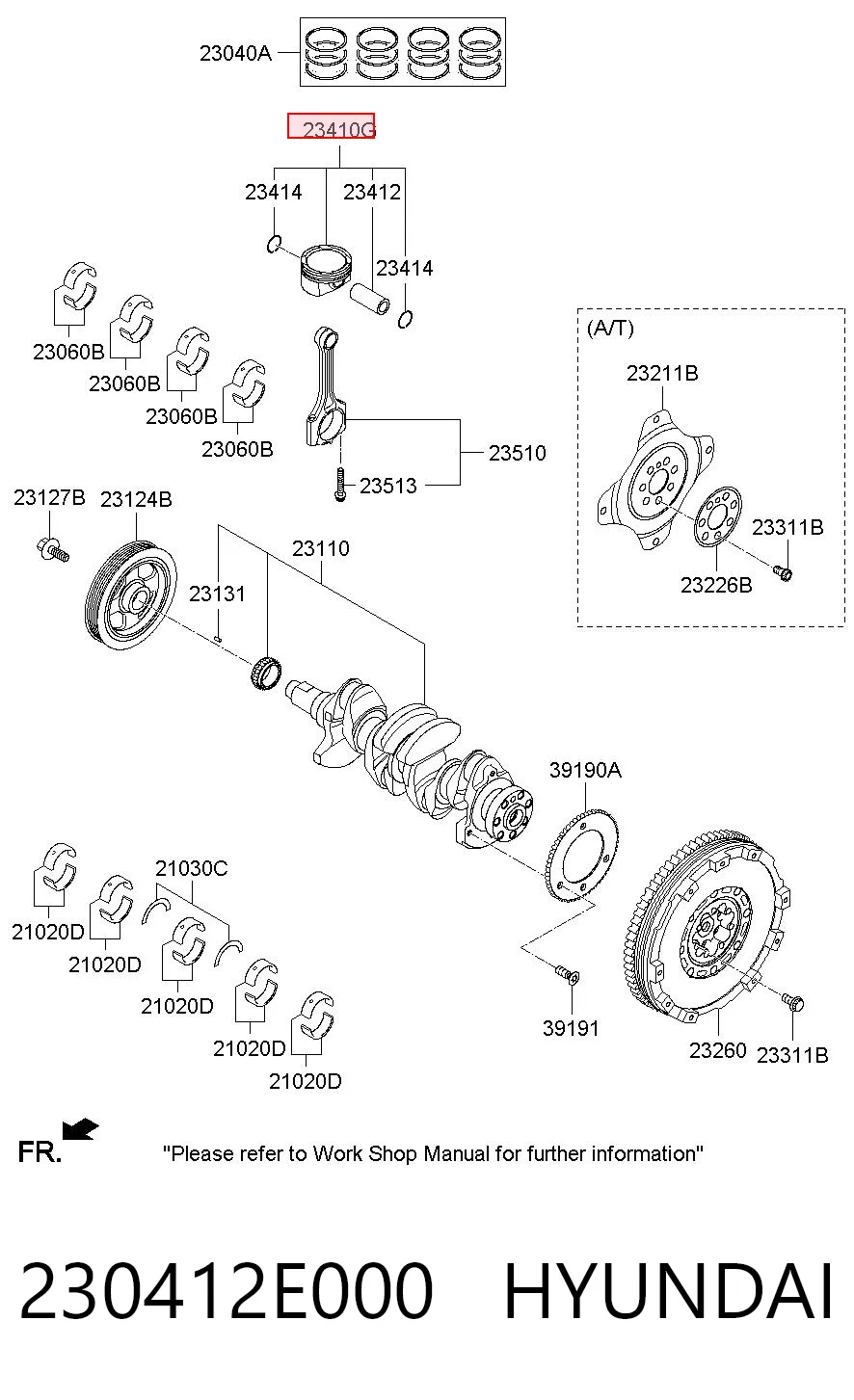 23040A

23410G

23414

23412

23414

23060B

23060B

23060B

23060B

23510

23513

(A/T)

23211B

23311B

23226B

23127B

23124B

23110

23131

39190A

21030C

21020D

21020D

21020D

21020D

21020D

39191

23260

23311B

FR.

"Please refer to Work Shop Manual for further information"

230412E000 HYUNDAI