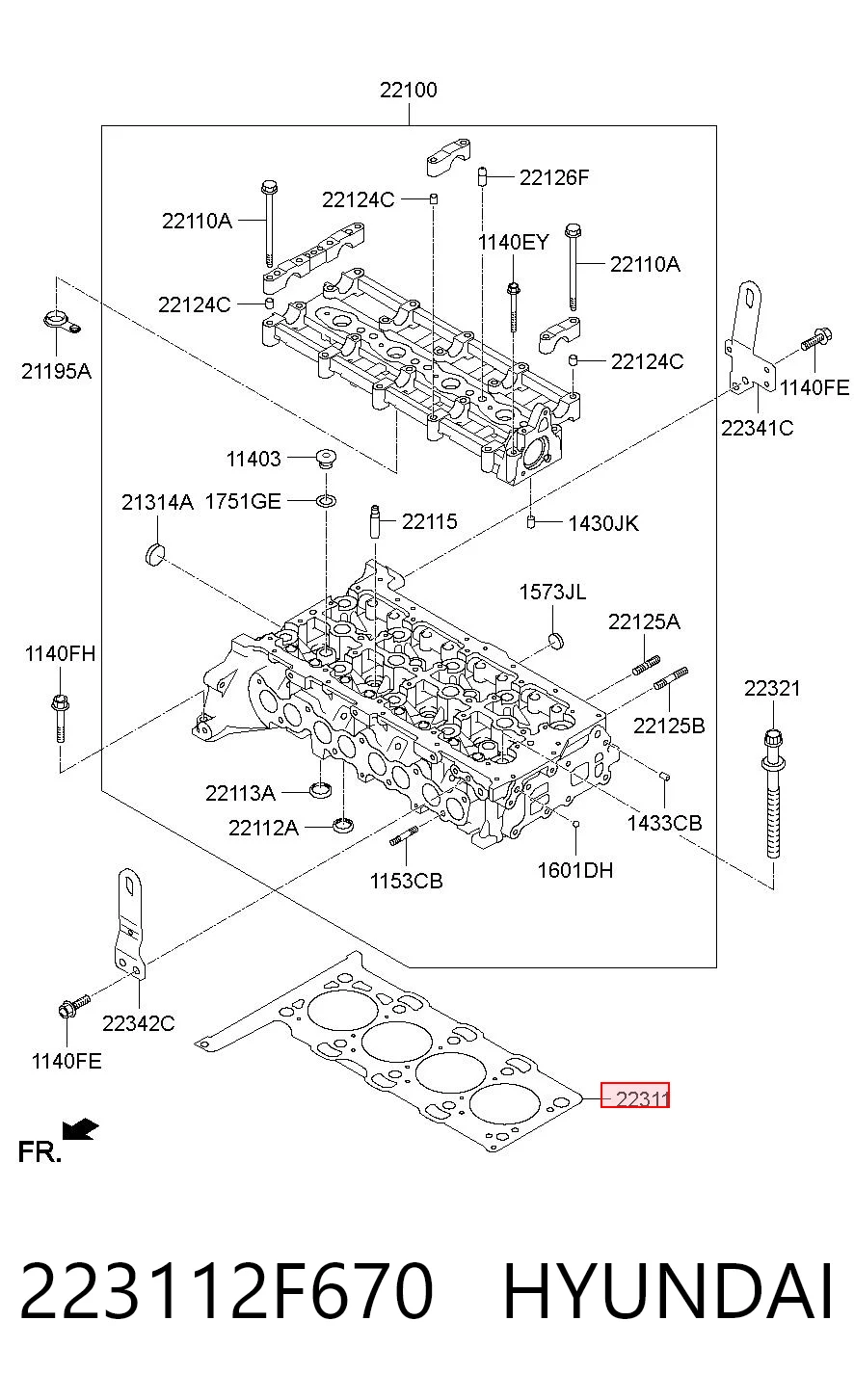 22100
22126F
22124C
22110A
1140EY
22110A
22124C
21195A
22124C
1140FE
22341C
11403
21314A
1751GE
22115
1430JK
1573JL
22125A
1140FH
22321
22125B
22113A
1433CB
22112A
1153CB
1601DH
22342C
1140FE
22311
FR.

223112F670 HYUNDAI