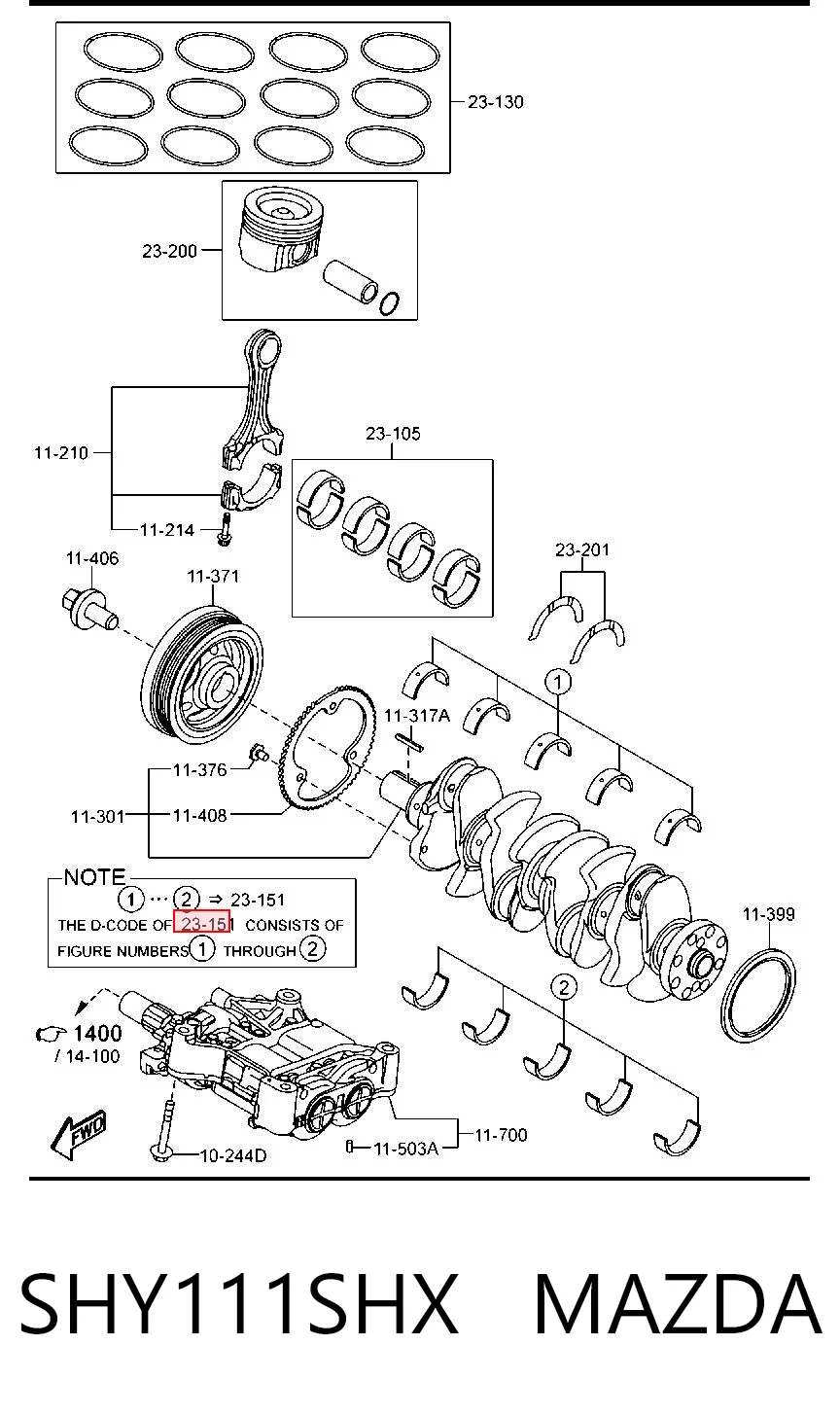 23-130

23-200

11-210

11-214

23-105

11-406

11-371

23-201

1

11-317A

11-376

11-301

11-408

NOTE
1 ··· 2 ⇒ 23-151
THE D-CODE OF 23-151 CONSISTS OF
FIGURE NUMBERS 1 THROUGH 2

11-399

2

1400
/ 14-100

FWD

10-244D

11-503A

11-700

SHY111SHX MAZDA