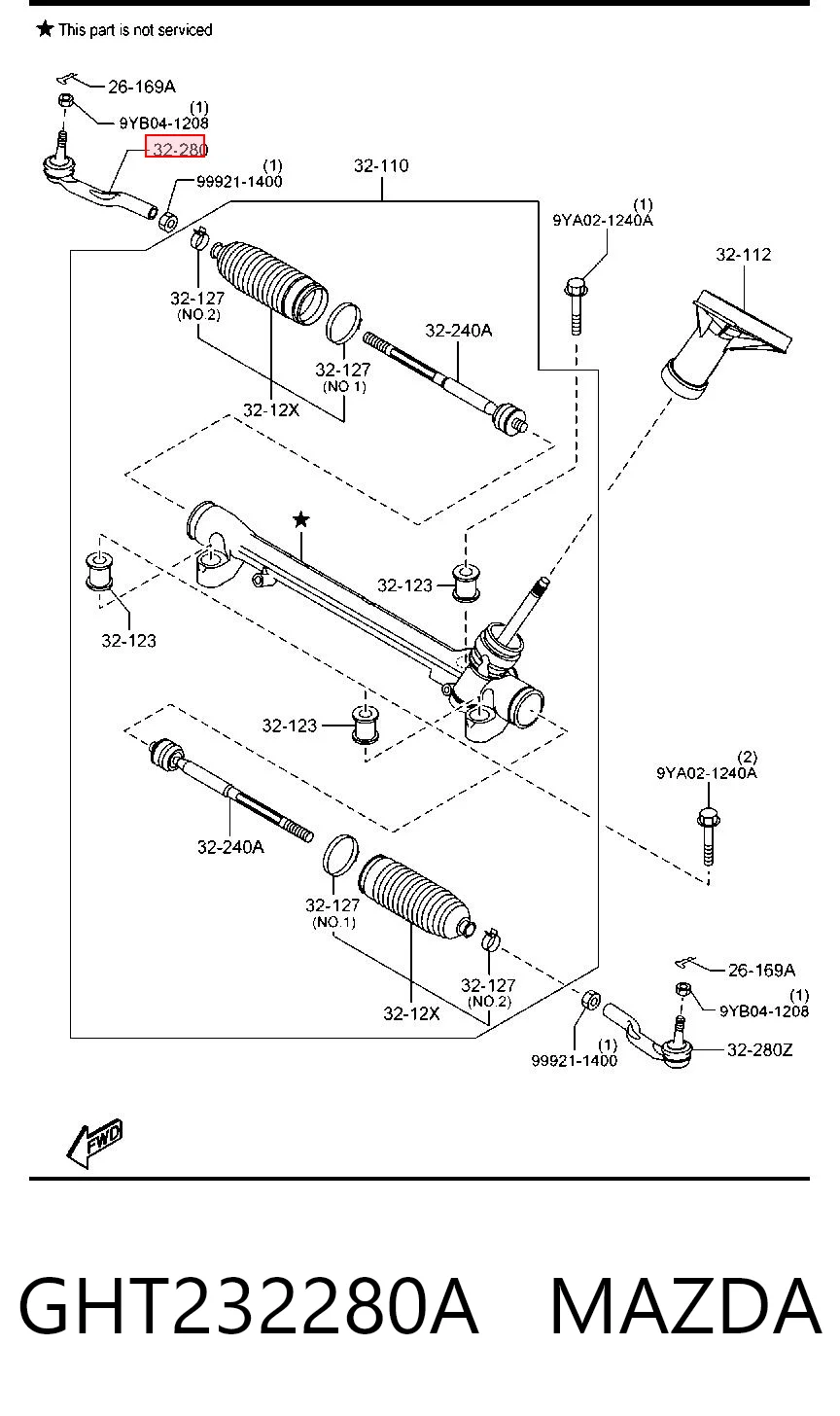 ★ This part is not serviced

26-169A
(1)
9YB04-1208
32-280
(1)
99921-1400
32-110
(1)
9YA02-1240A
32-112
32-127
(NO.2)
32-127
(NO.1)
32-240A
32-12X
★
32-123
32-123
32-123
(2)
9YA02-1240A
32-240A
32-127
(NO.1)
32-127
(NO.2)
32-12X
26-169A
(1)
9YB04-1208
(1)
99921-1400
32-280Z
FWD

GHT232280A MAZDA