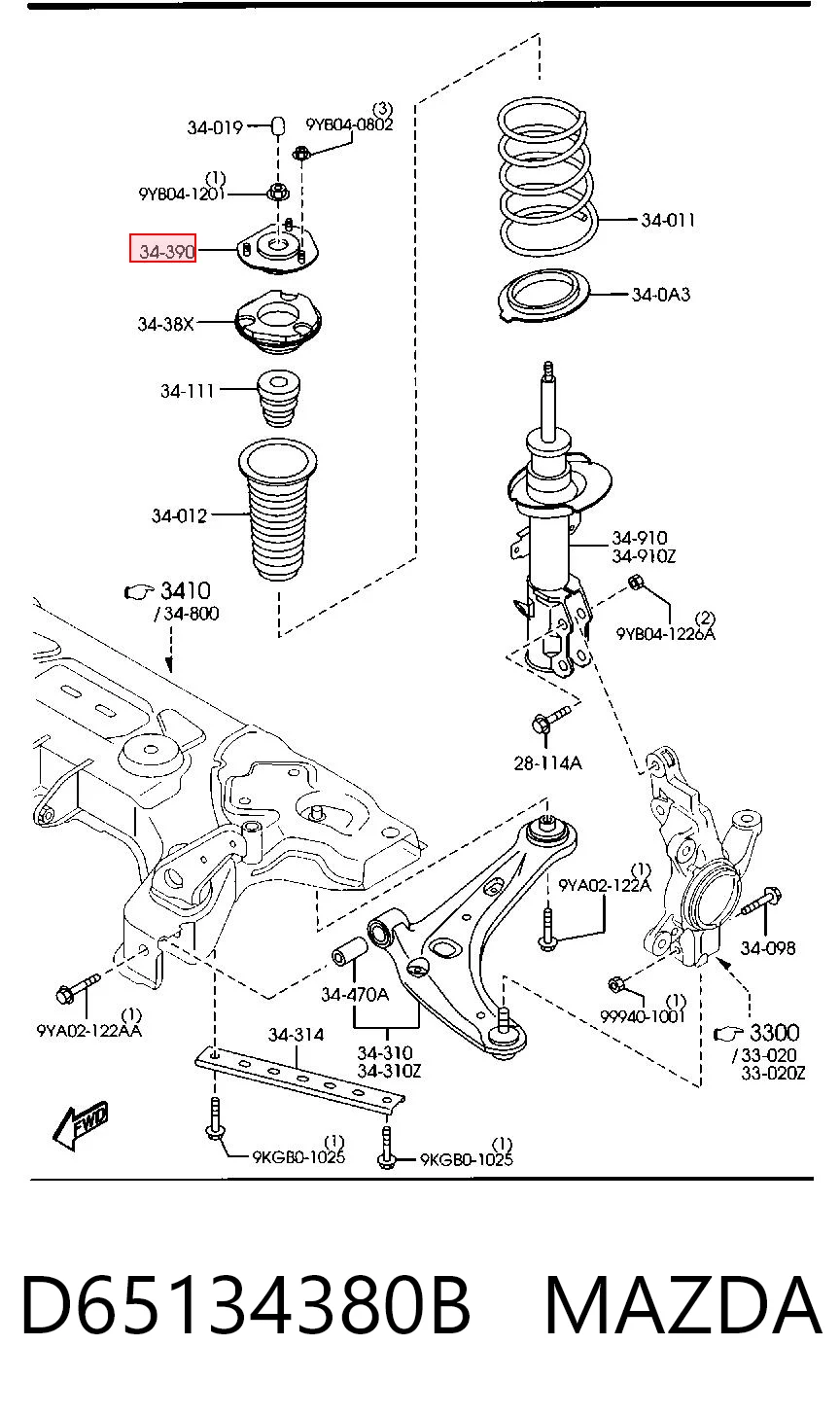 34-019
(3)
9YB04-0802
(1)
9YB04-1201
34-390
34-38X
34-111
34-012
34-011
34-0A3
34-910
34-910Z
(2)
9YB04-1226A
3410
/ 34-800
28-114A
(1)
9YA02-122A
34-098
(1)
99940-1001
3300
/ 33-020
33-020Z
34-470A
34-310
34-310Z
34-314
(1)
9YA02-122AA
FWD
(1)
9KGB0-1025
(1)
9KGB0-1025

D65134380B MAZDA